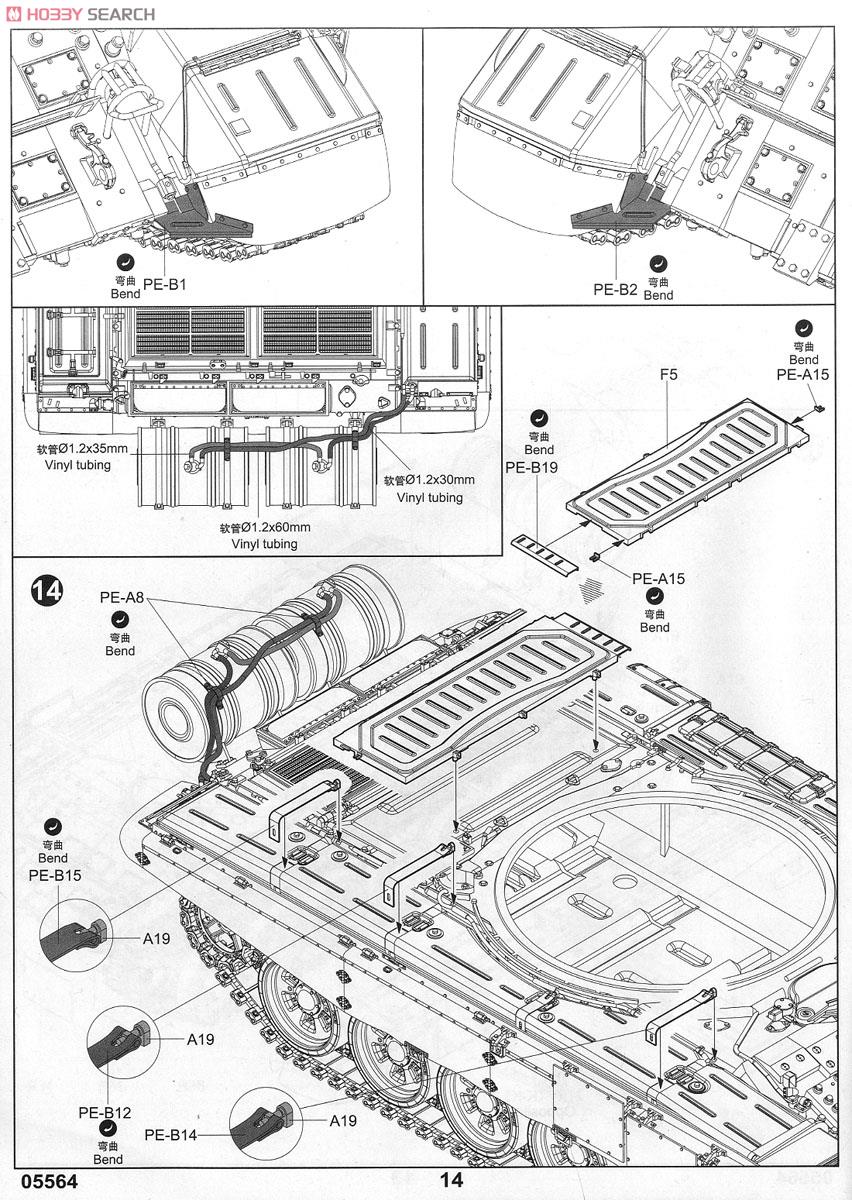 HOBBY SEARCH

弯曲
Bend
PE-B1

PE-B2
弯曲
Bend

软管Ø1.2x35mm
Vinyl tubing

软管Ø1.2x30mm
Vinyl tubing

软管Ø1.2x60mm
Vinyl tubing

弯曲
Bend
PE-A15

F5

弯曲
Bend
PE-B19

PE-A15
弯曲
Bend

14

PE-A8
弯曲
Bend

弯曲
Bend
PE-B15

A19

A19

PE-B12
弯曲
Bend

PE-B14

A19

05564

14