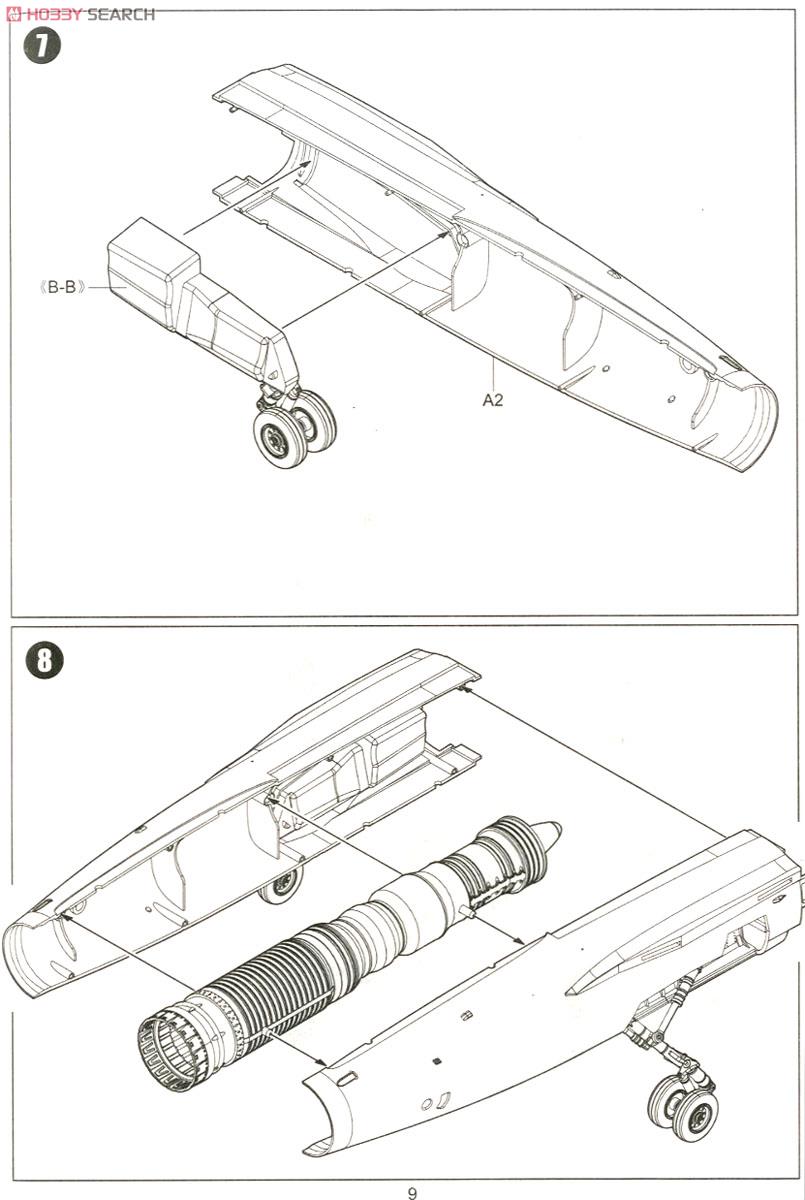 HOBBY SEARCH

7

《B-B》

A2

8

9