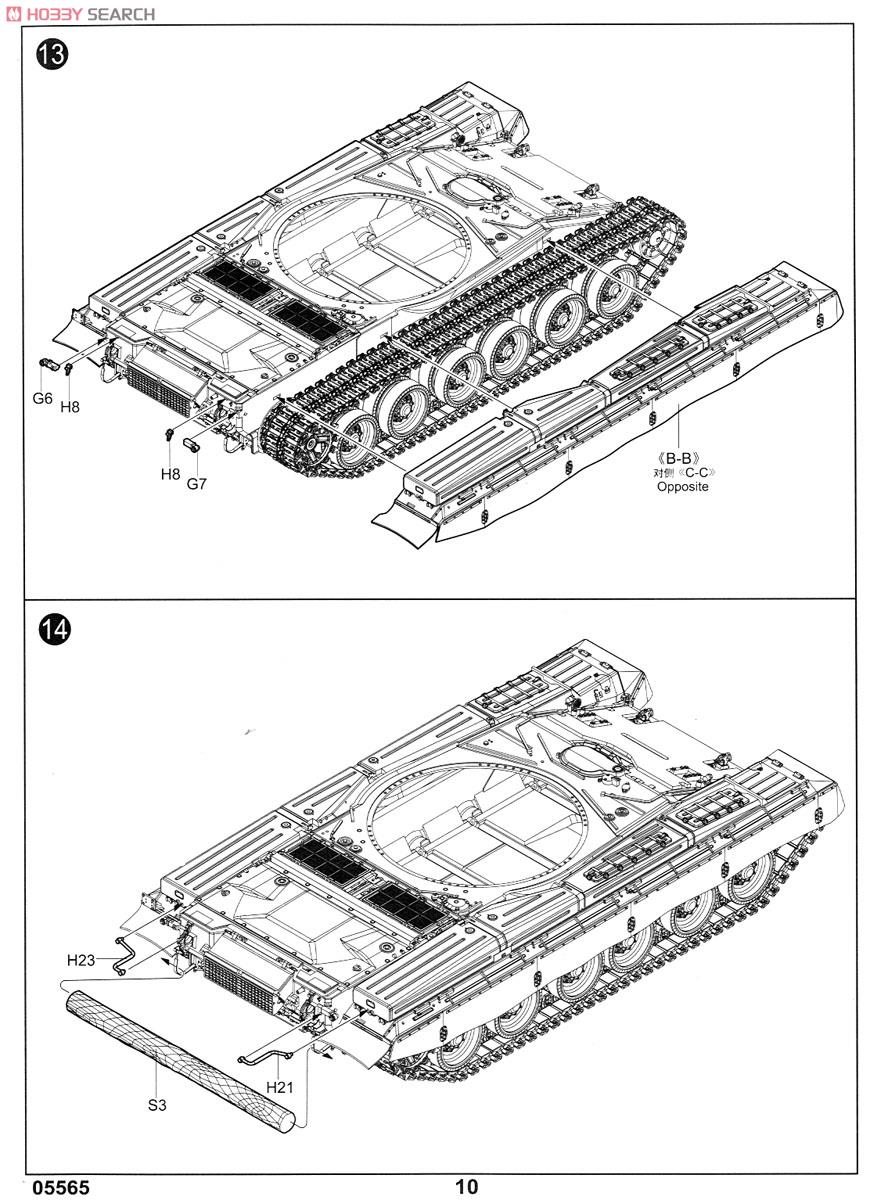 HOBBY SEARCH

13

G6
H8
H8
G7

《B-B》
对侧《C-C》
Opposite

14

H23
H21
S3

05565

10