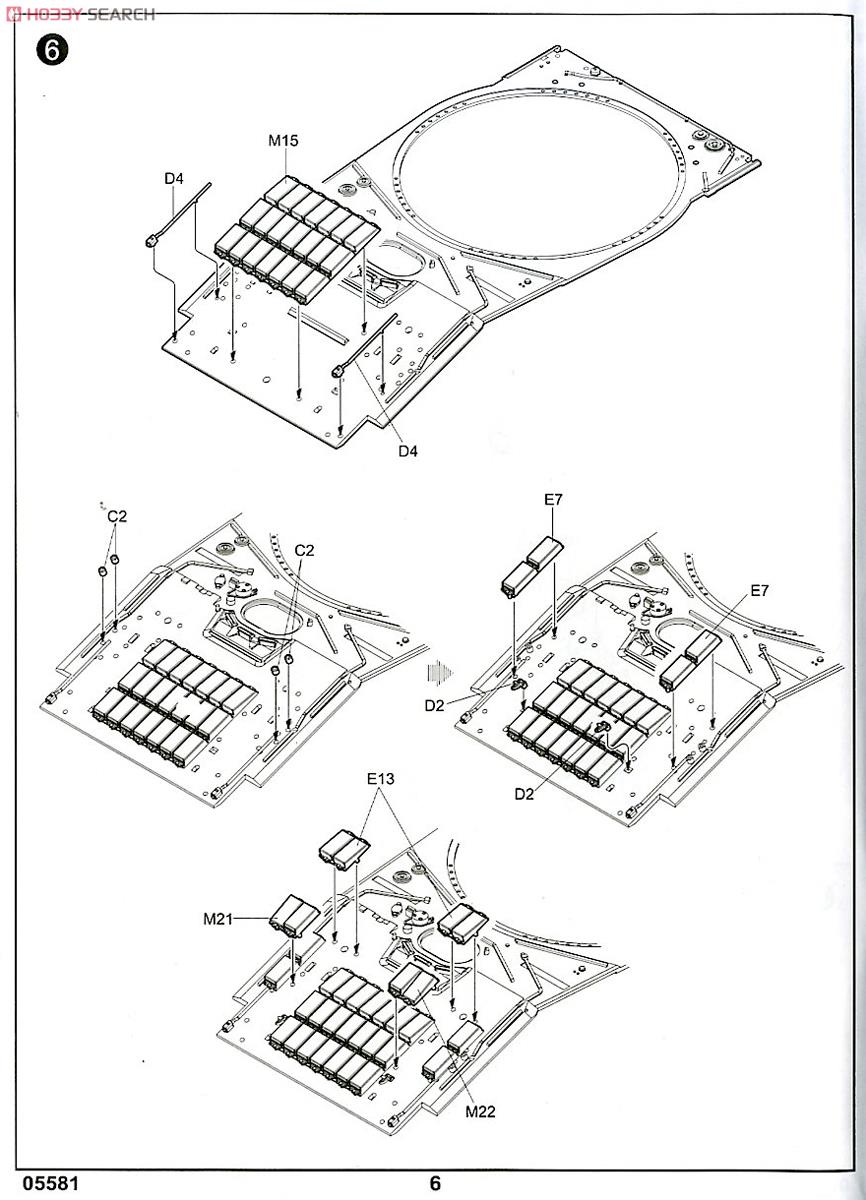 HOBBY SEARCH

6

M15
D4
D4

C2
C2

E7
E7
D2
D2

E13
M21
M22

05581
6