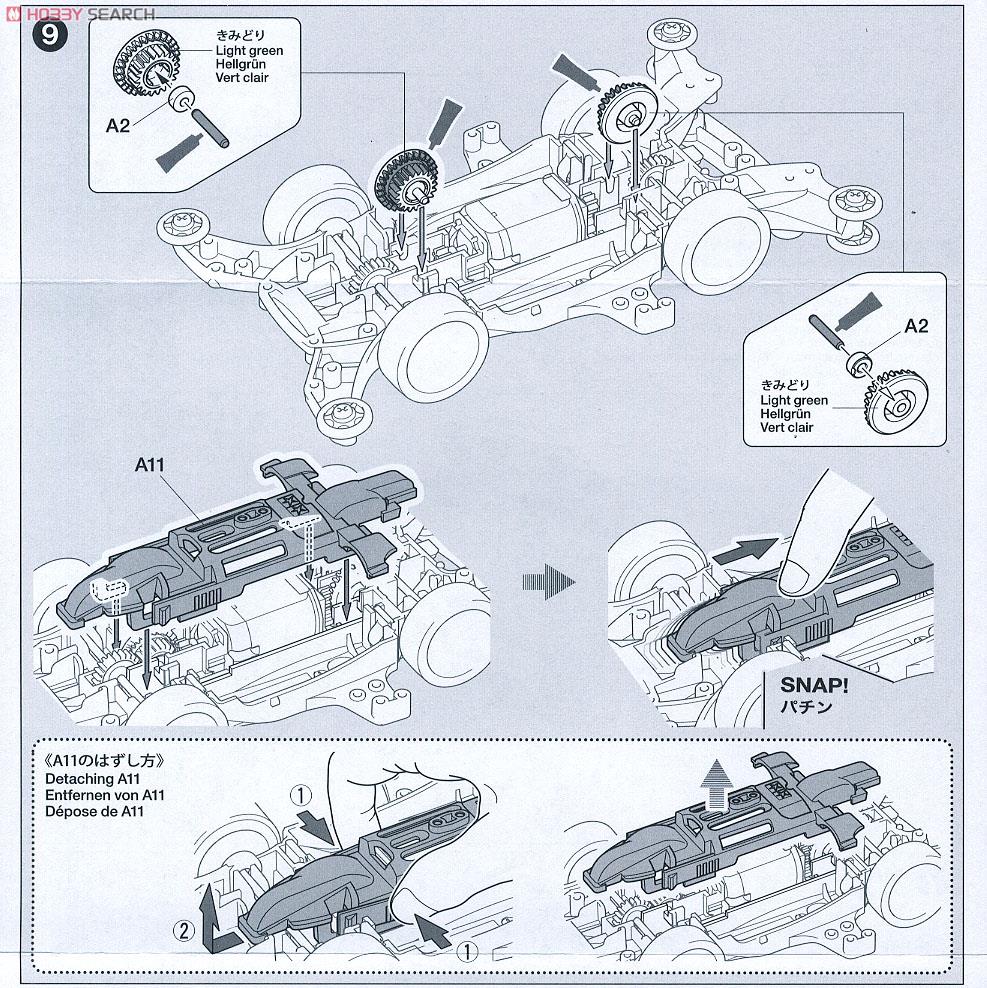 HOBBY SEARCH

9

きみどり
Light green
Hellgrün
Vert clair

A2

A2

きみどり
Light green
Hellgrün
Vert clair

A11

SNAP!
パチン

《A11のはずし方》
Detaching A11
Entfernen von A11
Dépose de A11

①
②
①