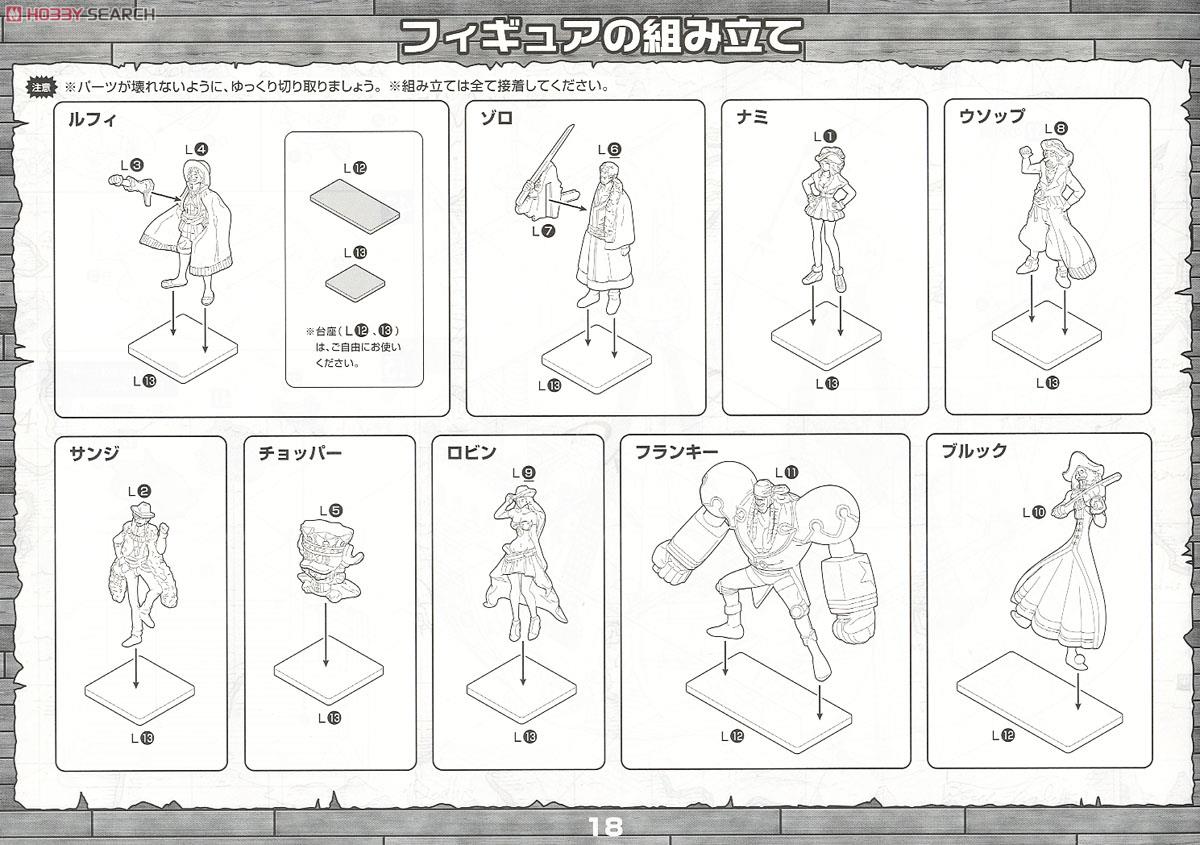 HOBBY SEARCH

フィギュアの組み立て

注意 ※パーツが壊れないように、ゆっくり切り取りましょう。※組み立ては全て接着してください。

ルフィ
L❸ L❹
L⓭

L⓬
L⓭
※台座（L⓬、⓭）は、ご自由にお使いください。

ゾロ
L❻
L❼
L⓭

ナミ
L❶
L⓭

ウソップ
L❽
L⓭

サンジ
L❷
L⓭

チョッパー
L❺
L⓭

ロビン
L❾
L⓭

フランキー
L⓫
L⓬

ブルック
L❿
L⓬

18