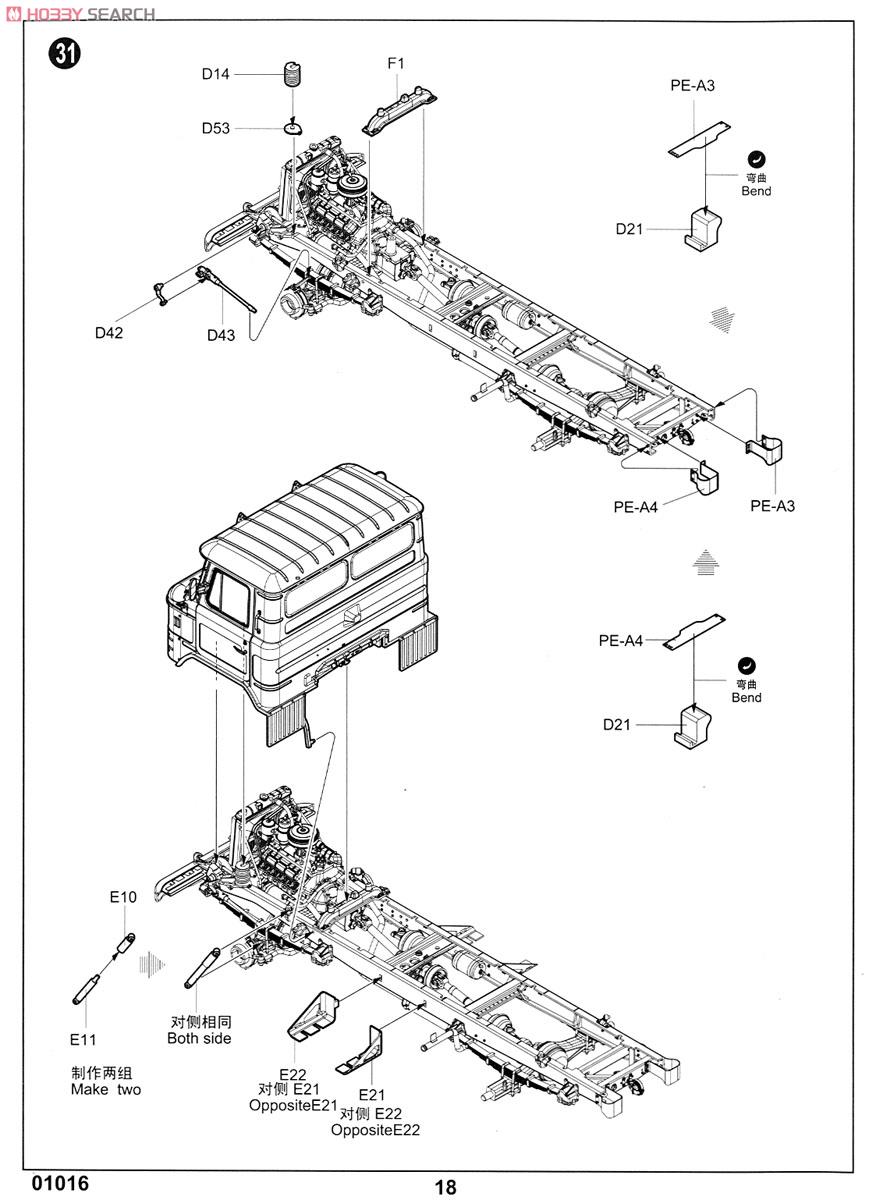 HOBBY SEARCH

31

D14

D53

F1

PE-A3

弯曲
Bend

D21

D42

D43

PE-A4

PE-A3

PE-A4

弯曲
Bend

D21

E10

E11

对侧相同
Both side

制作两组
Make two

E22
对侧 E21
OppositeE21

E21
对侧 E22
OppositeE22

01016

18