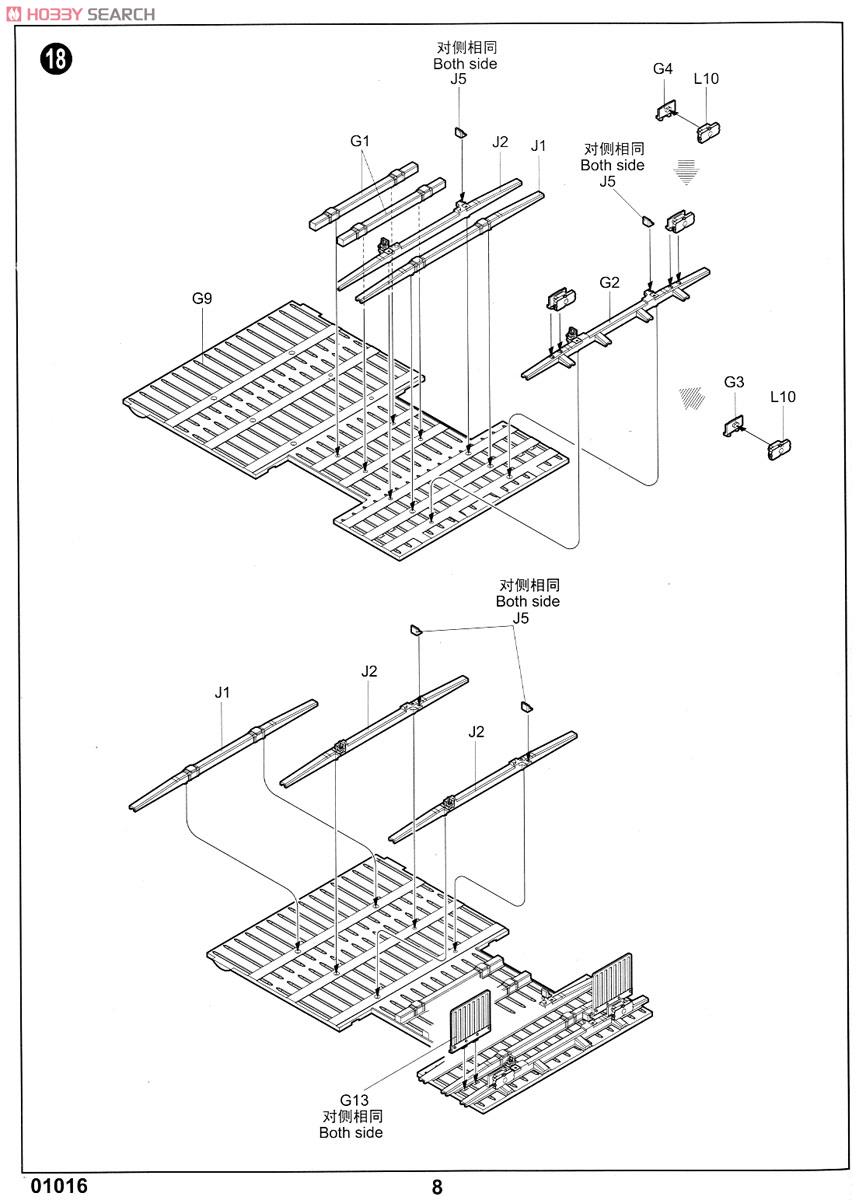 HOBBY SEARCH

18

对侧相同
Both side
J5

G4
L10

G1
J2
J1

对侧相同
Both side
J5

G9
G2

G3
L10

对侧相同
Both side
J5

J1
J2
J2

G13
对侧相同
Both side

01016
8