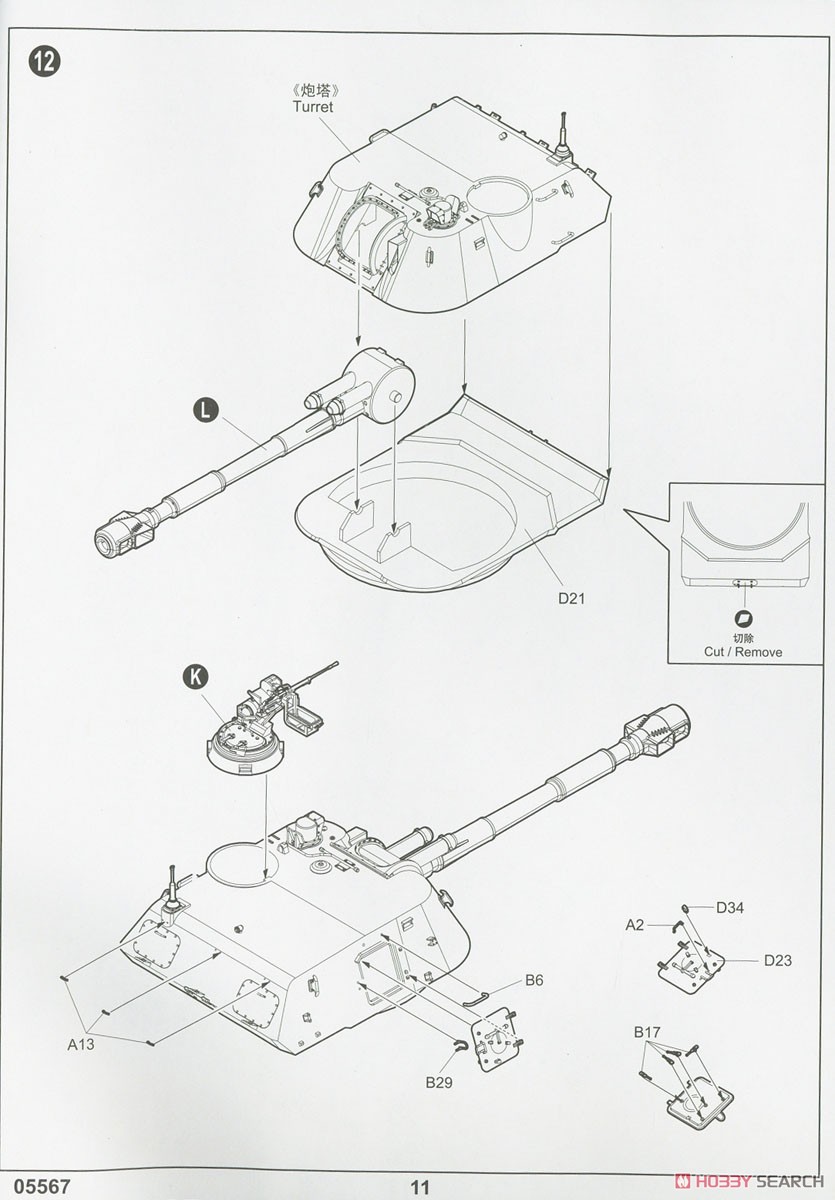 12

《炮塔》
Turret

L

D21

切除
Cut / Remove

K

D34
A2
D23

B6

A13

B29

B17

05567

11

HOBBY SEARCH