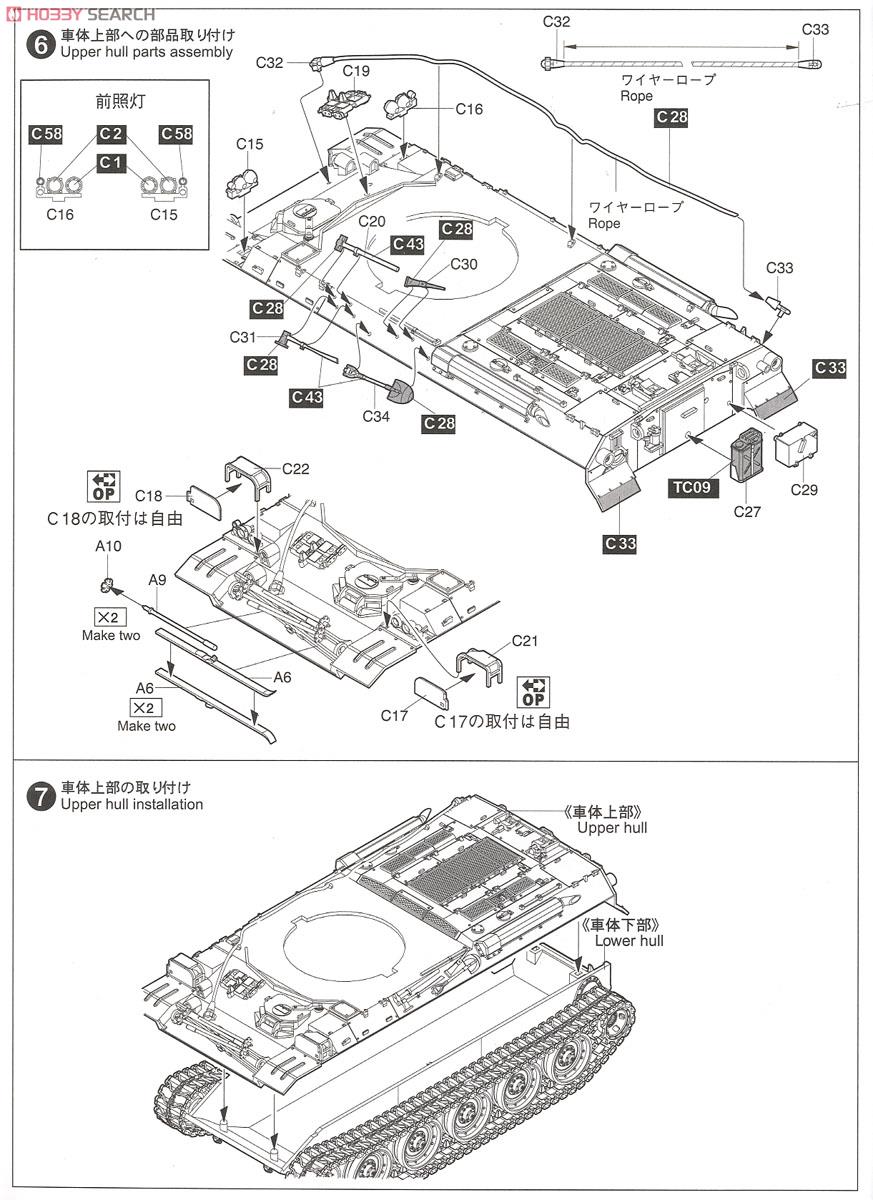 HOBBY SEARCH

6 車体上部への部品取り付け
Upper hull parts assembly

前照灯
C58 C2 C58
C1
C16 C15

C32
C19
C16
C15
C20
C43
C28
C30
C28
C31
C28
C43
C34
C28

C32 C33
ワイヤーロープ
Rope
C28
ワイヤーロープ
Rope
C33
C33
TC09
C27
C29
C33

OP
C18
C22
C18の取付は自由
A10
A9
×2
Make two
A6
A6
×2
Make two
C21
C17
OP
C17の取付は自由

7 車体上部の取り付け
Upper hull installation
《車体上部》
Upper hull
《車体下部》
Lower hull