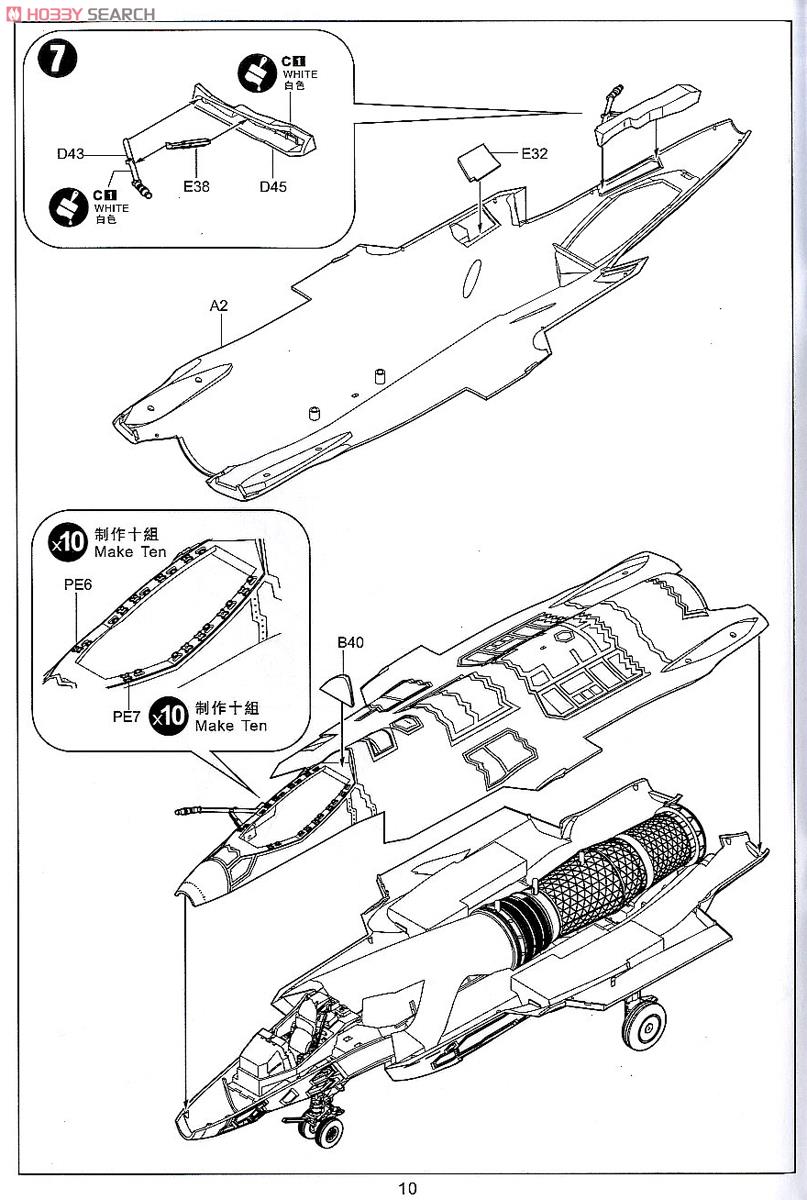 HOBBY SEARCH

7

C1
WHITE
白色

D43

C1
WHITE
白色

E38

D45

E32

A2

x10 制作十組
Make Ten

PE6

PE7

x10 制作十組
Make Ten

B40

10