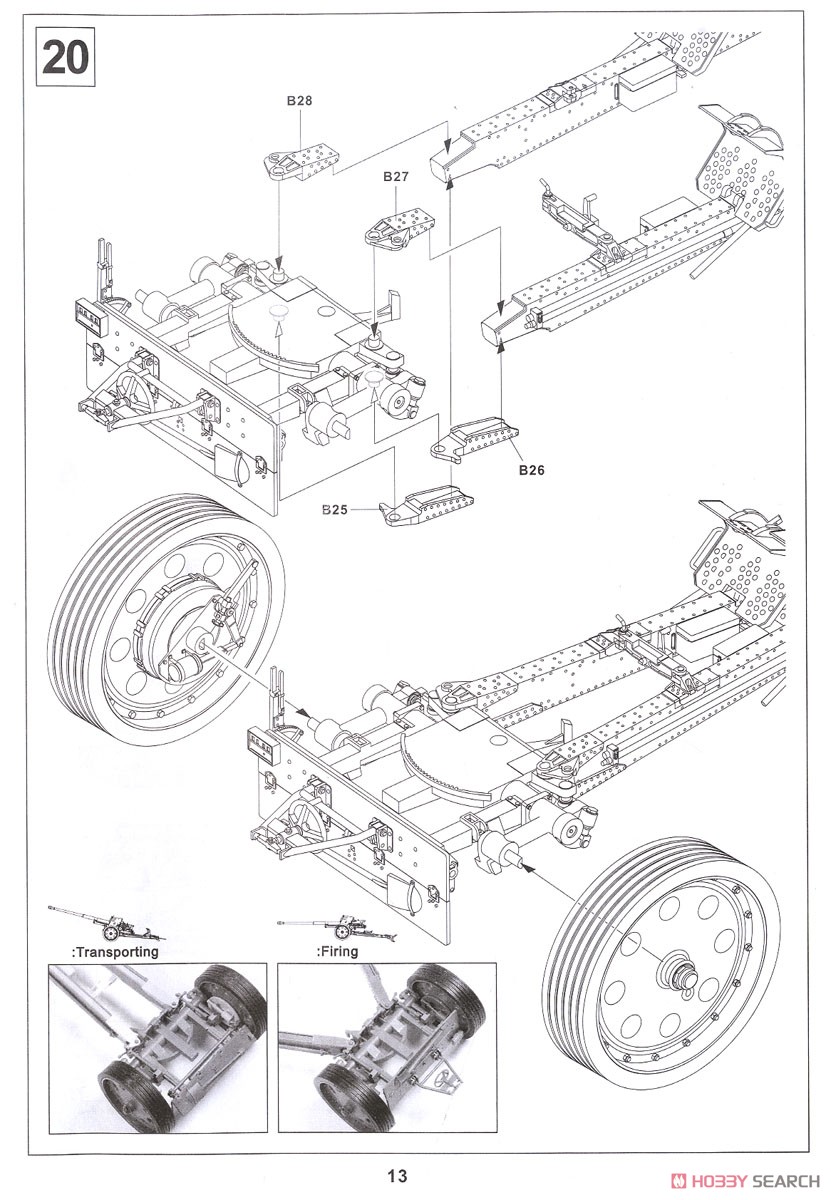 20

B28

B27

B26

B25

:Transporting

:Firing

13

HOBBY SEARCH