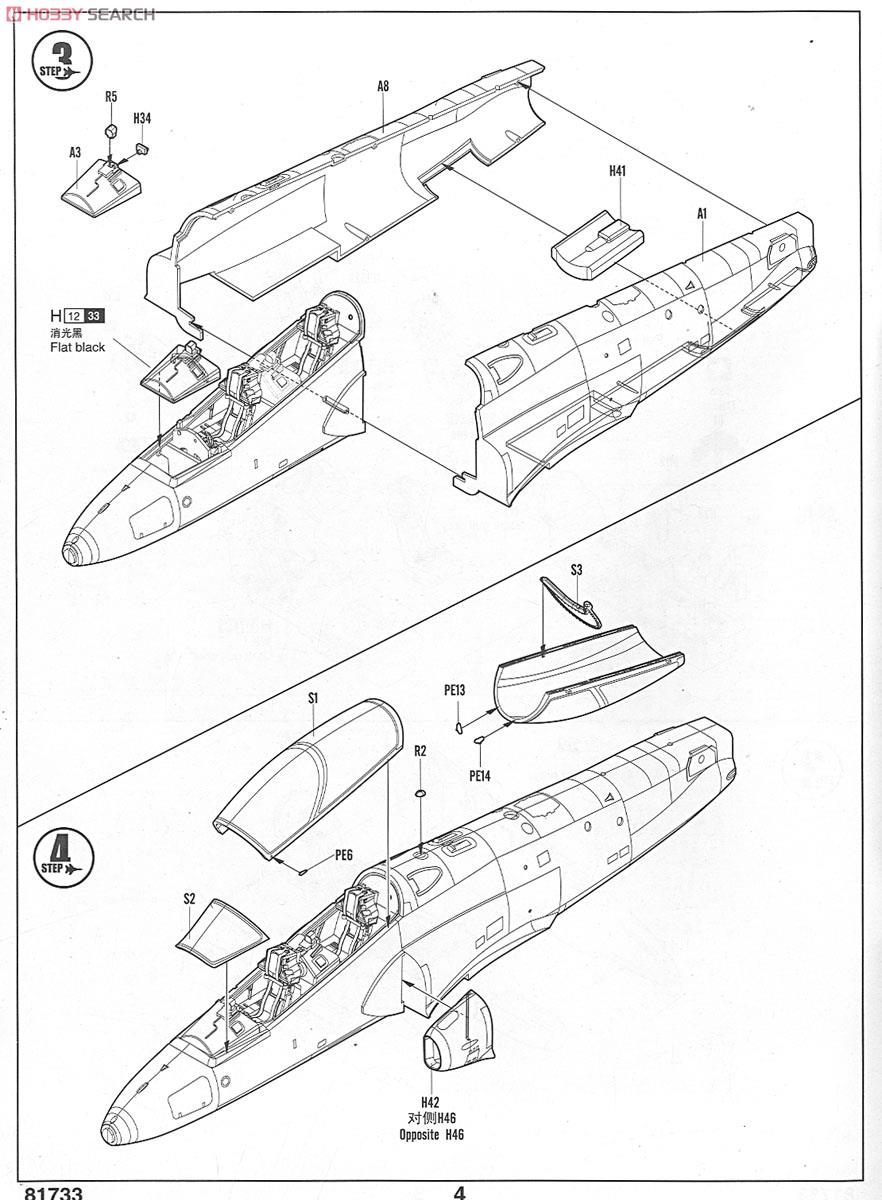 HOBBY SEARCH

3
STEP

R5
H34
A3
A8
H41
A1

H 12 33
消光黑
Flat black

S3
PE13
PE14
S1
R2
PE6

4
STEP

S2

H42
对侧H46
Opposite H46

81733
4