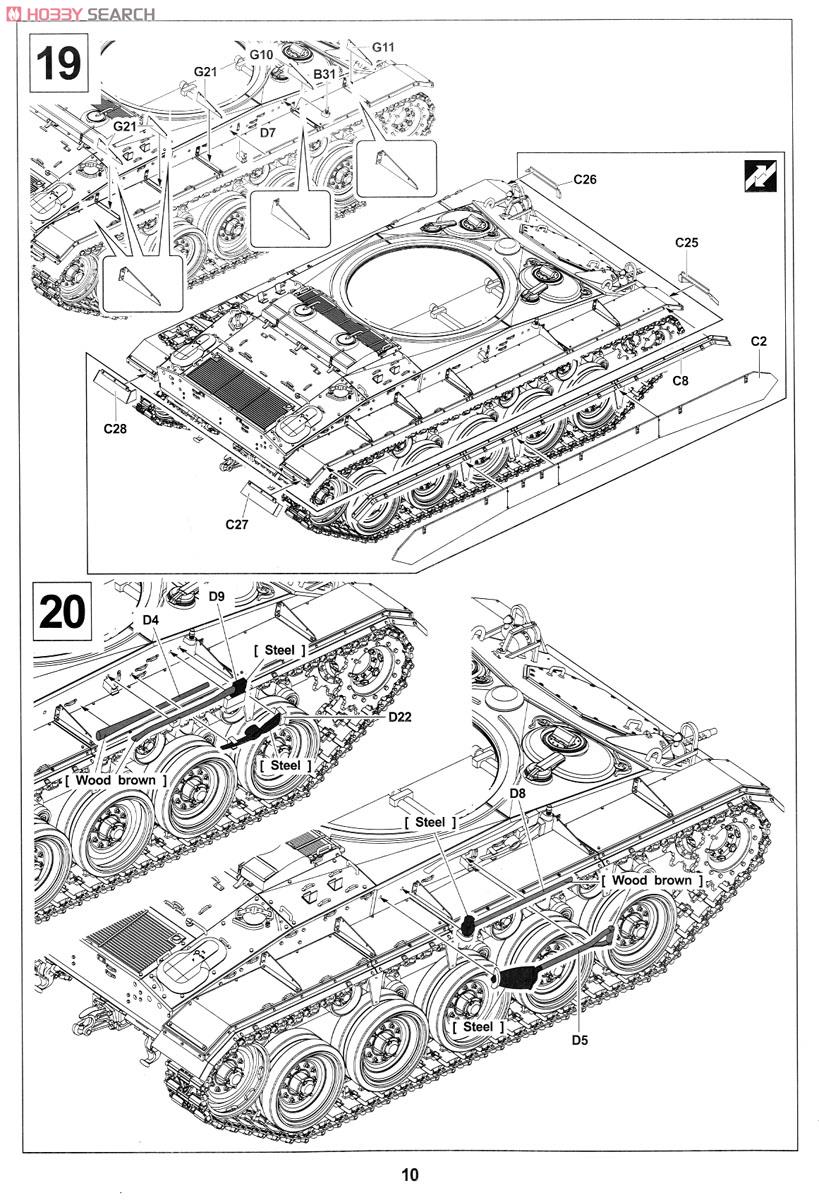 HOBBY SEARCH

19

G10
G11
G21
B31
G21
D7
C26
C25
C2
C8
C28
C27

20

D9
D4
[ Steel ]
D22
[ Steel ]
[ Wood brown ]
D8
[ Steel ]
[ Wood brown ]
[ Steel ]
D5

10