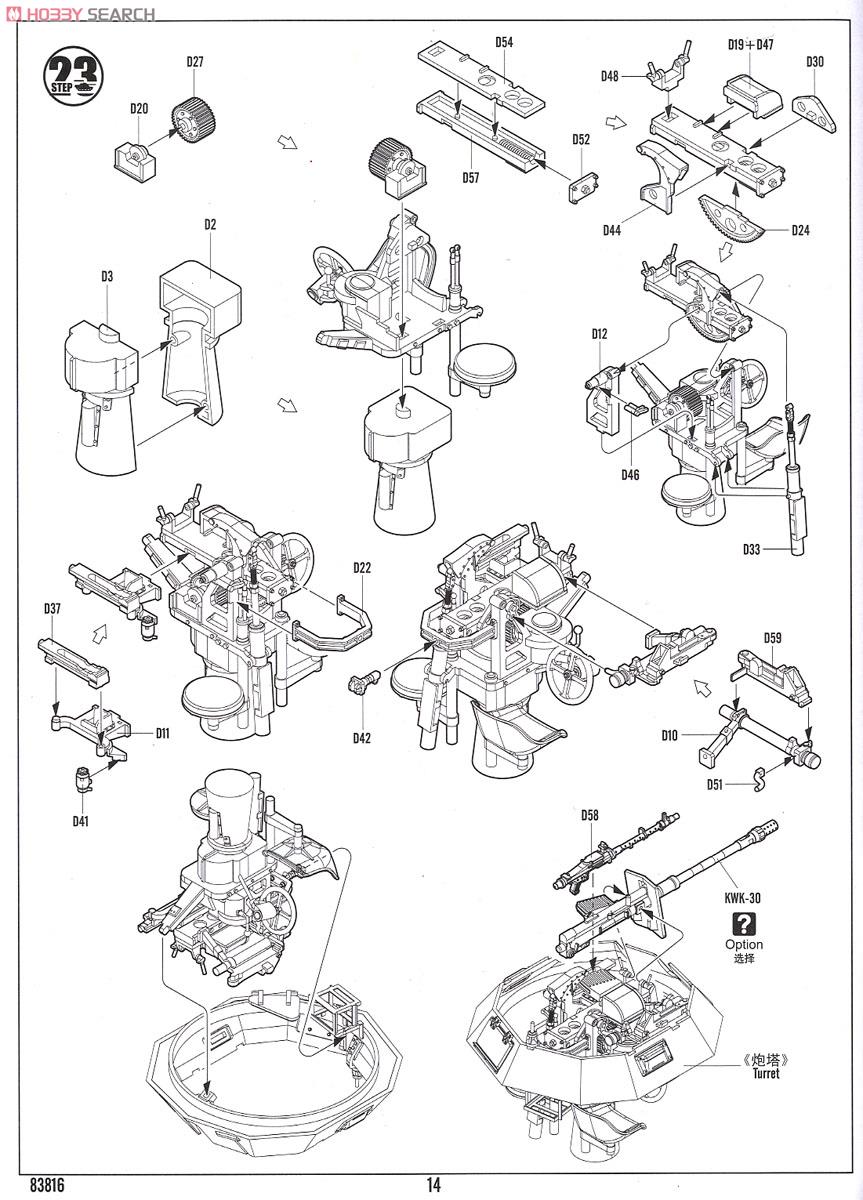 HOBBY SEARCH

23
STEP

D27
D20
D2
D3
D54
D57
D52
D48
D19+D47
D30
D44
D24
D12
D46
D33
D22
D37
D11
D41
D42
D59
D10
D51
D58
KWK-30
?
Option
选择
《炮塔》
Turret

83816
14