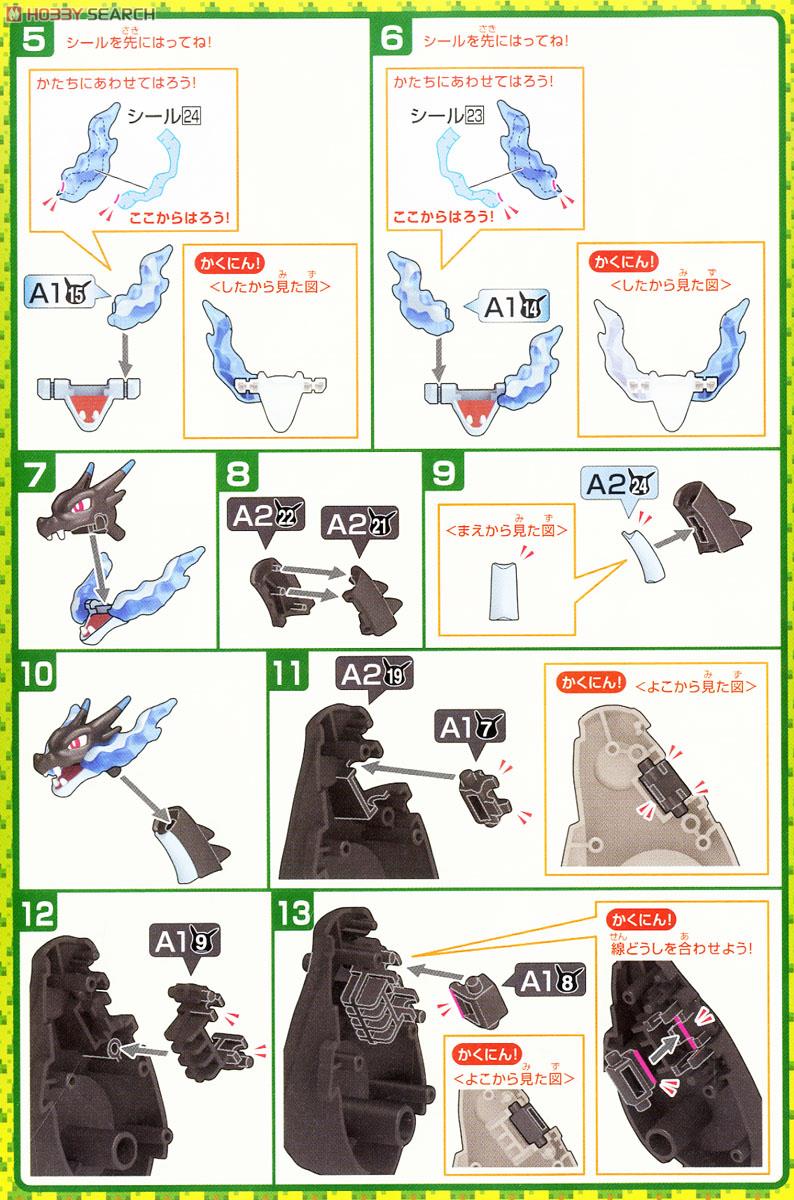 HOBBY SEARCH

5 シールを先にはってね!

かたちにあわせてはろう!

シール24

ここからはろう!

A1 15

かくにん!
<したから見た図>

6 シールを先にはってね!

かたちにあわせてはろう!

シール23

ここからはろう!

A1 14

かくにん!
<したから見た図>

7

8

A2 22

A2 21

9

A2 24

<まえから見た図>

10

11

A2 19

A1 7

かくにん!
<よこから見た図>

12

A1 9

13

A1 8

かくにん!
<よこから見た図>

かくにん!
線どうしを合わせよう!