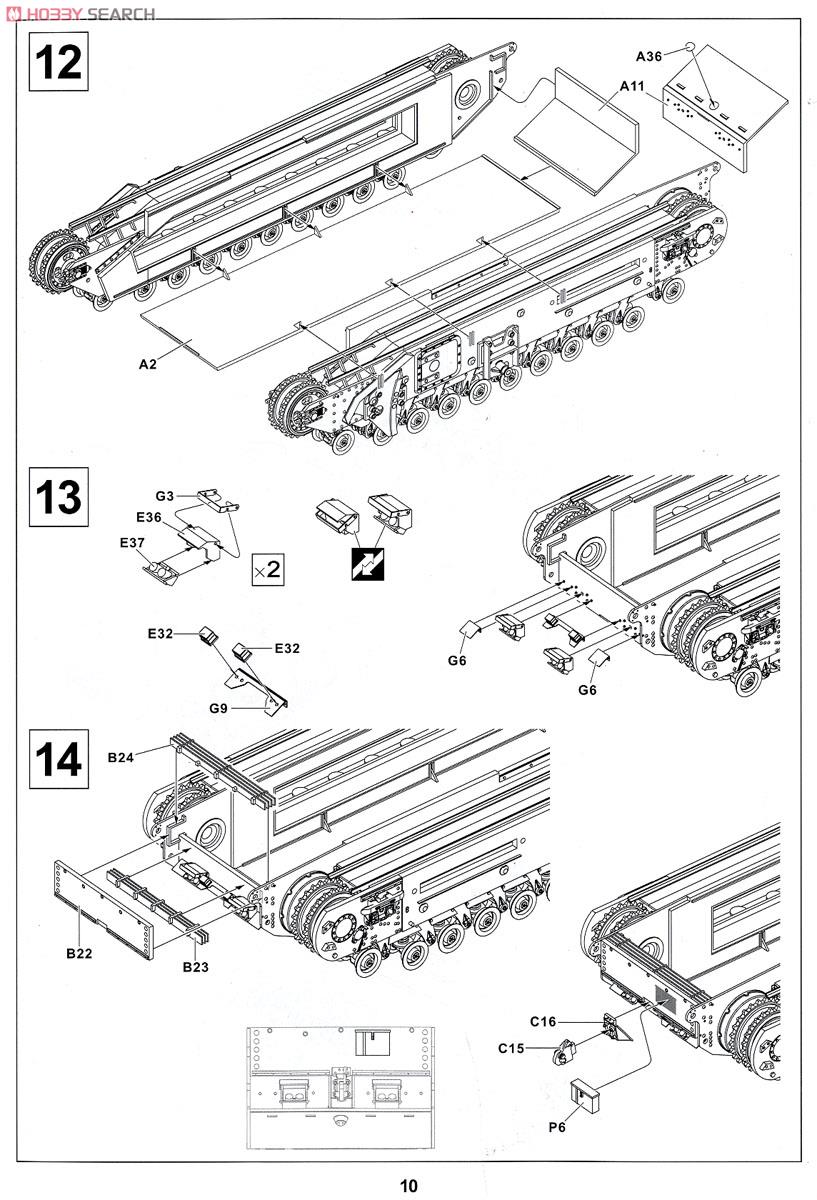 HOBBY SEARCH

12

A36

A11

A2

13

G3

E36

E37

×2

E32

E32

G9

G6

G6

14

B24

B22

B23

C16

C15

P6

10