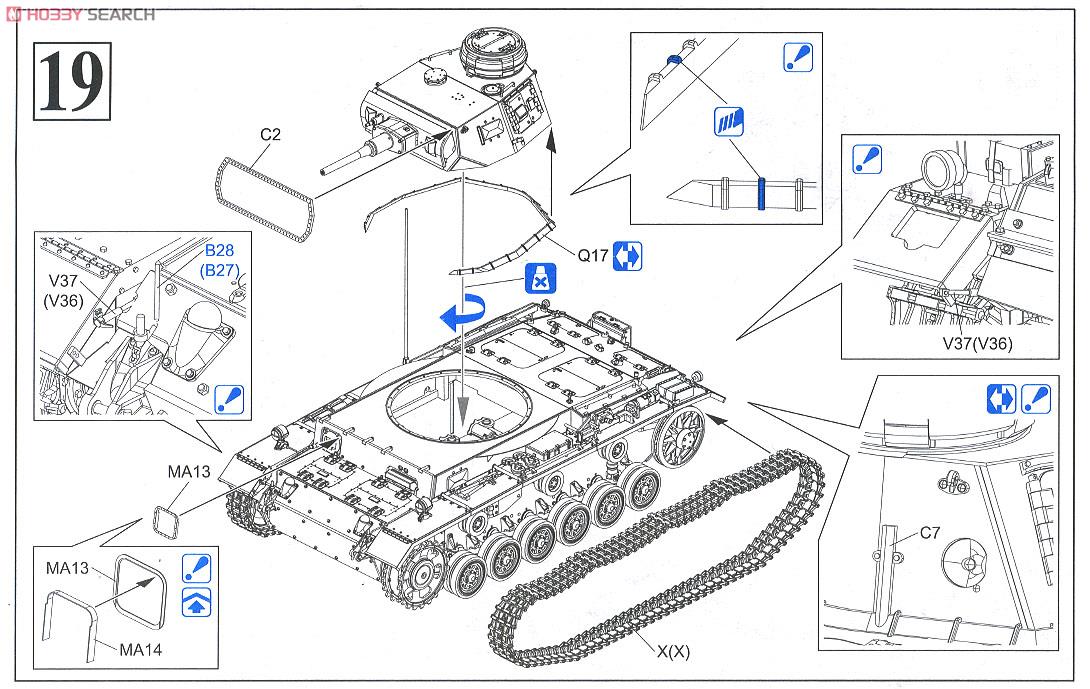 HOBBY SEARCH

19

C2

Q17

B28
(B27)
V37
(V36)

V37(V36)

MA13

MA13

MA14

C7

X(X)