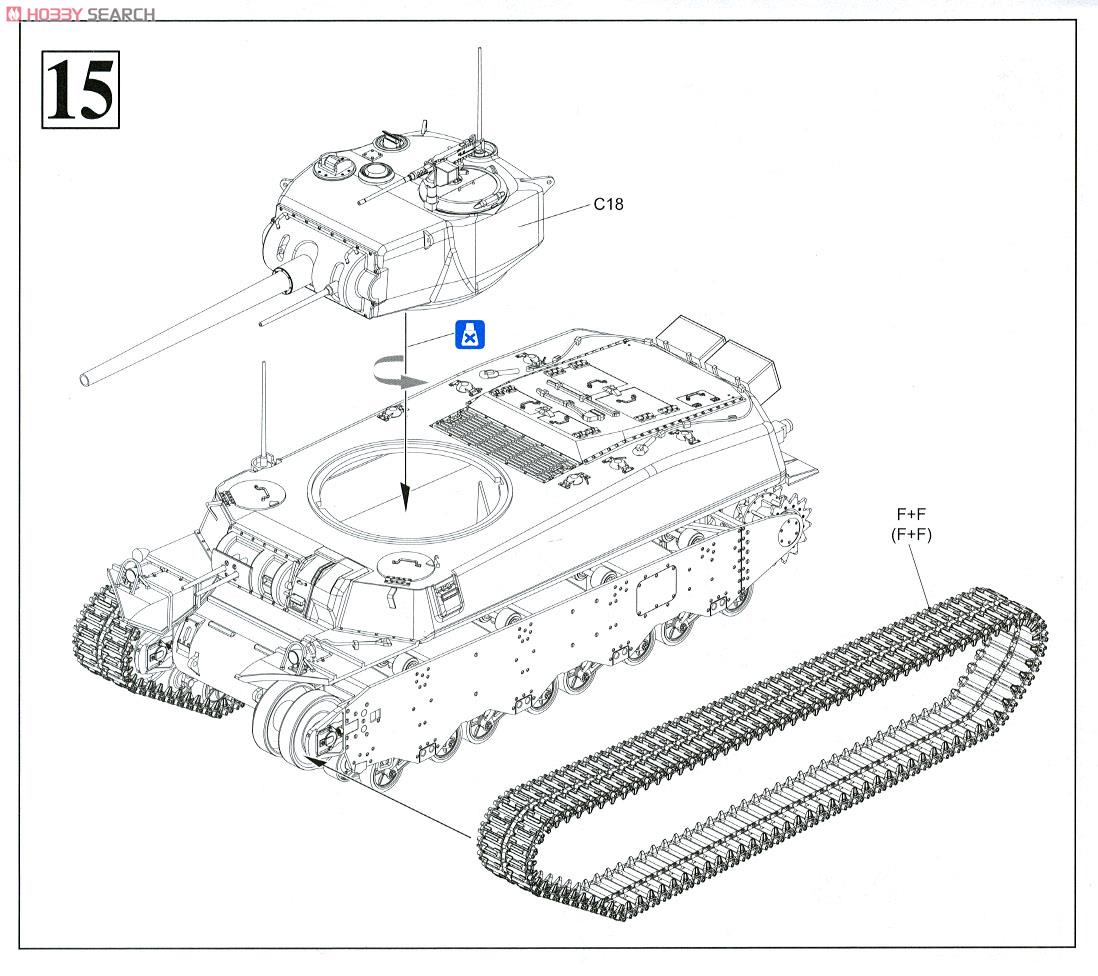 HOBBY SEARCH

15

C18

F+F
(F+F)