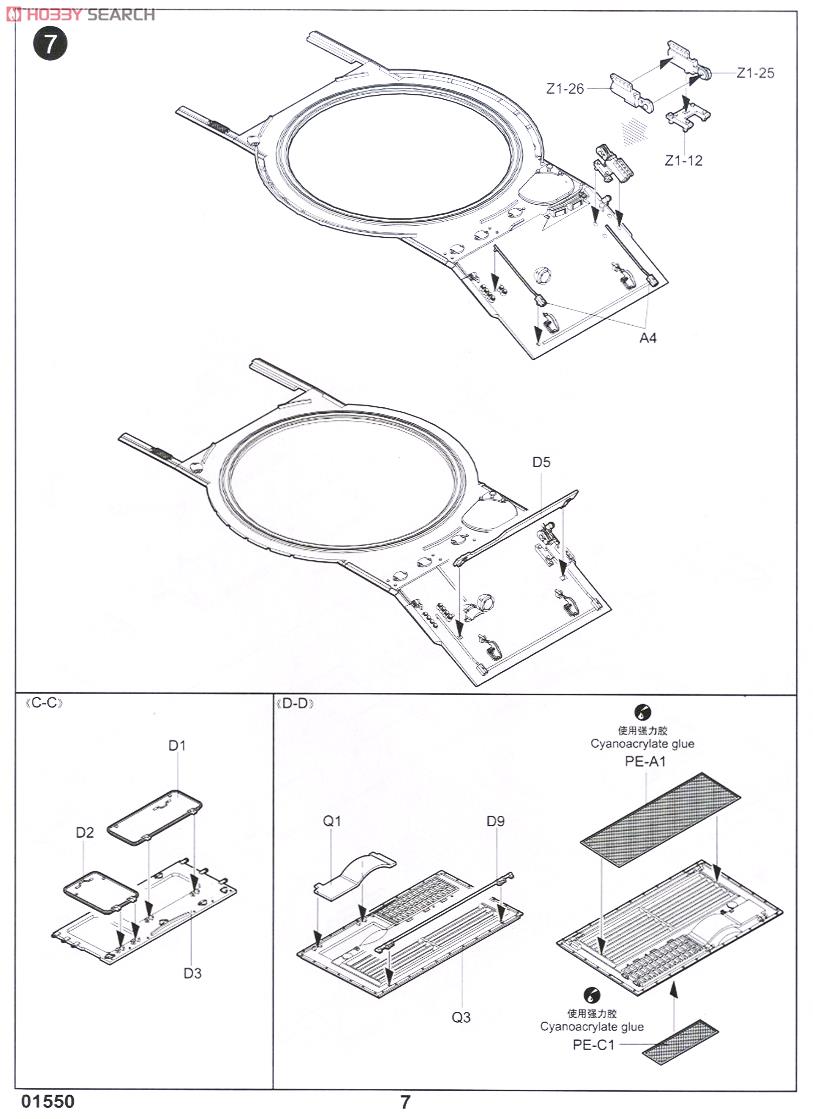 HOBBY SEARCH

7

Z1-26
Z1-25
Z1-12
A4

D5

《C-C》

D1
D2
D3

《D-D》

Q1
D9
Q3

使用强力胶
Cyanoacrylate glue
PE-A1

使用强力胶
Cyanoacrylate glue
PE-C1

01550
7