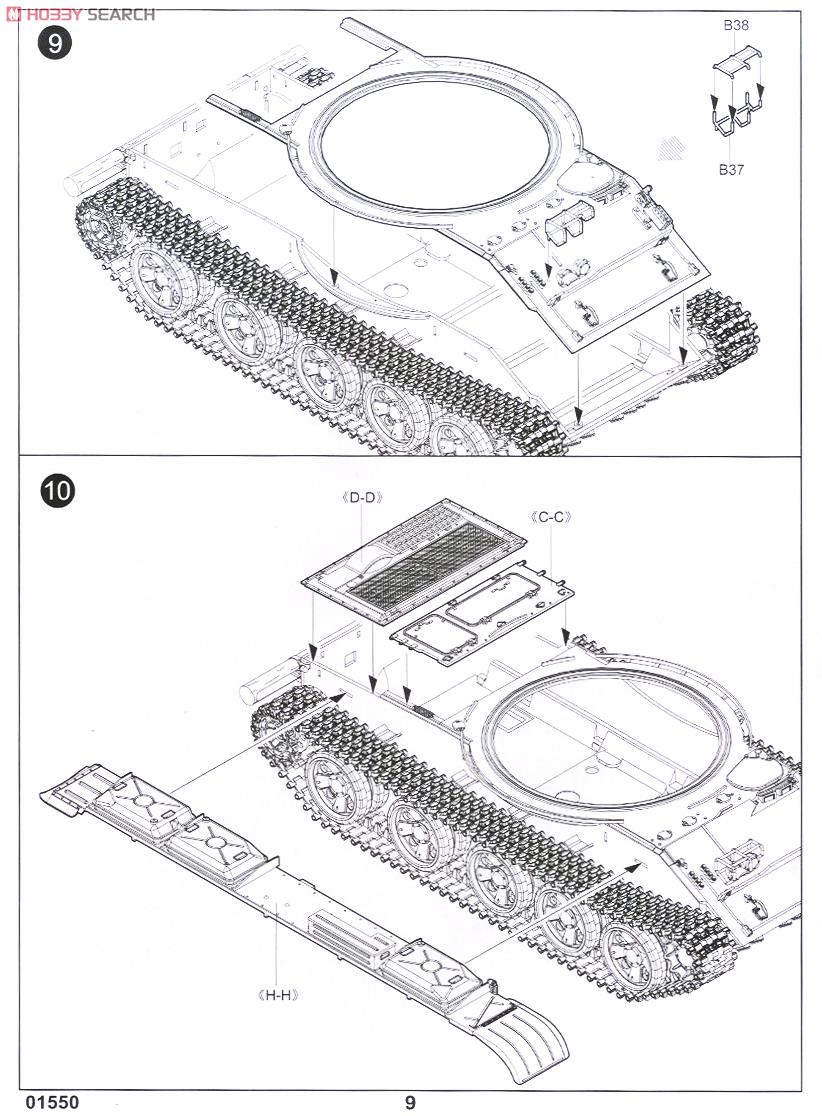 HOBBY SEARCH

9

B38

B37

10

《D-D》

《C-C》

《H-H》

01550

9