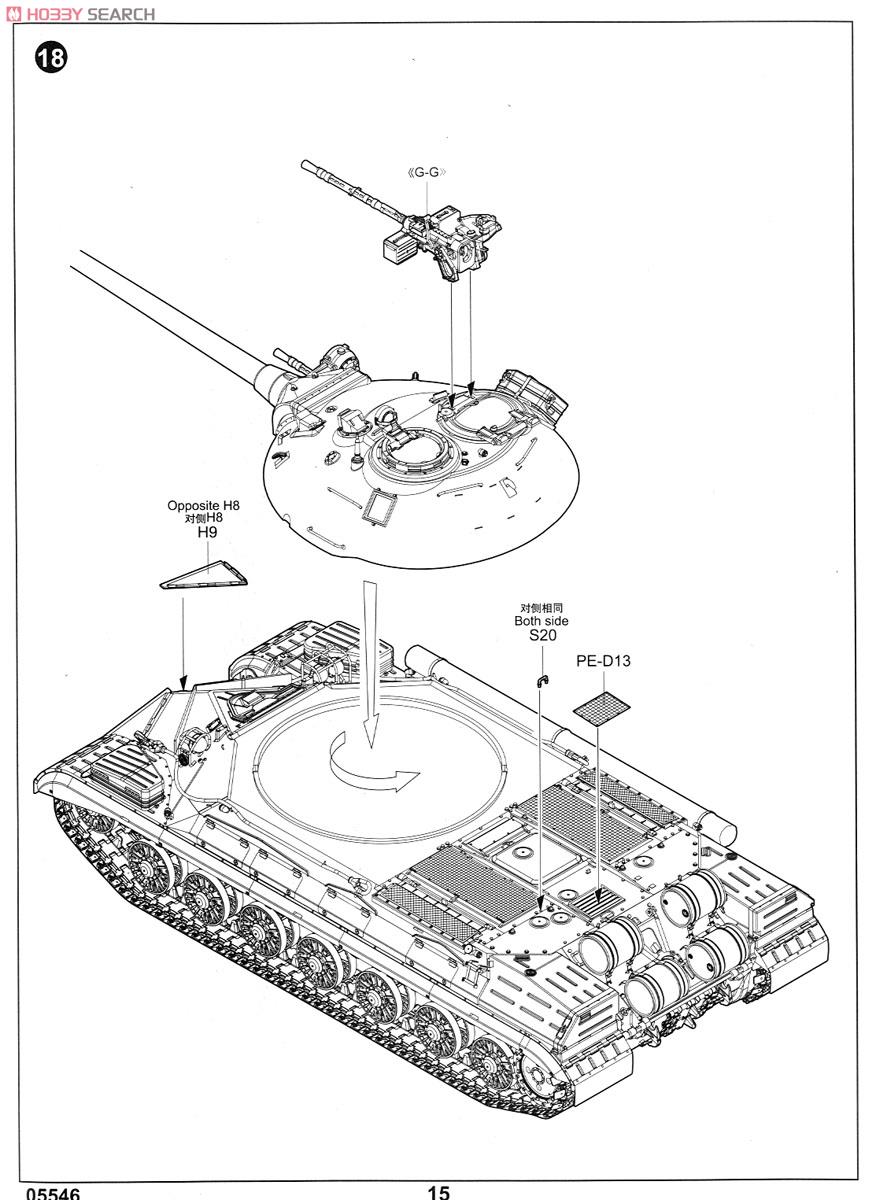 HOBBY SEARCH

18

《G-G》

Opposite H8
対側H8
H9

対側相同
Both side
S20

PE-D13

05546

15