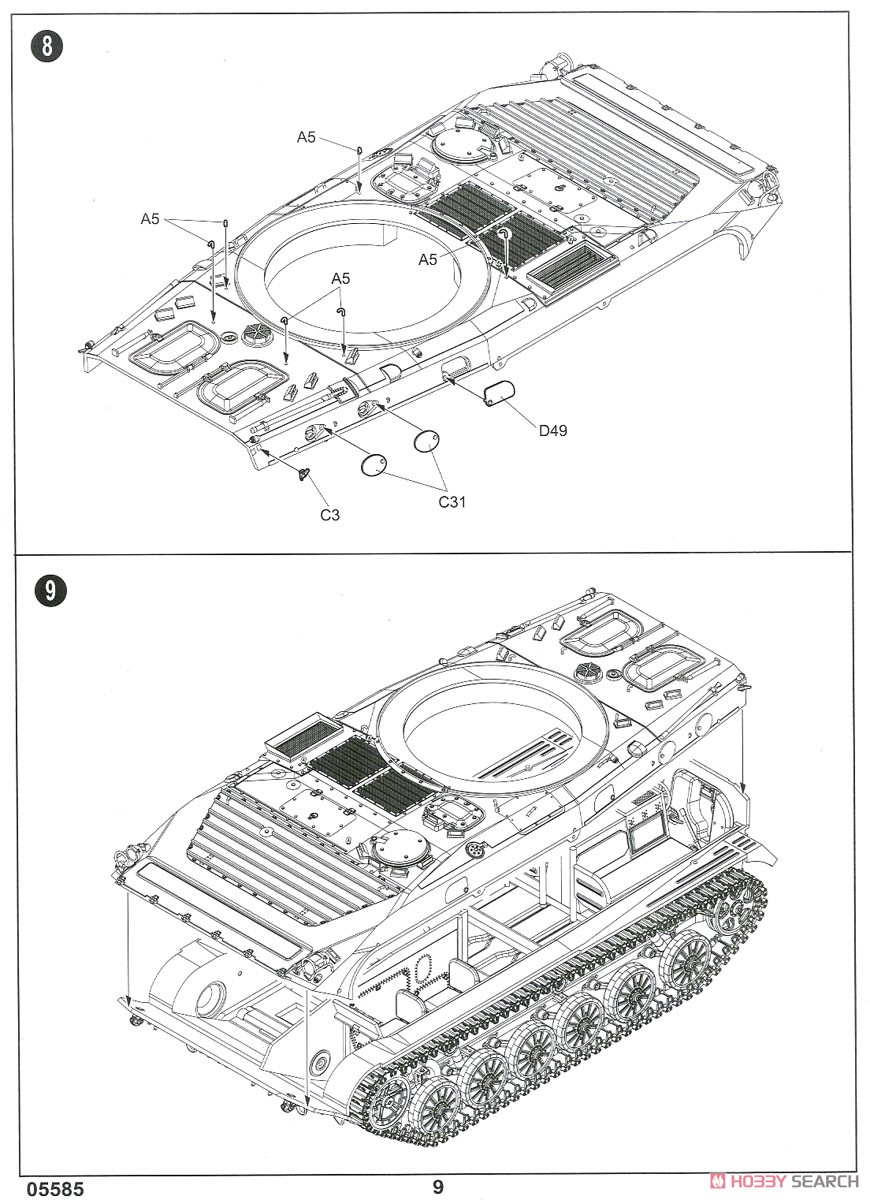 8

A5

A5

A5

A5

D49

C3

C31

9

05585

9

HOBBY SEARCH