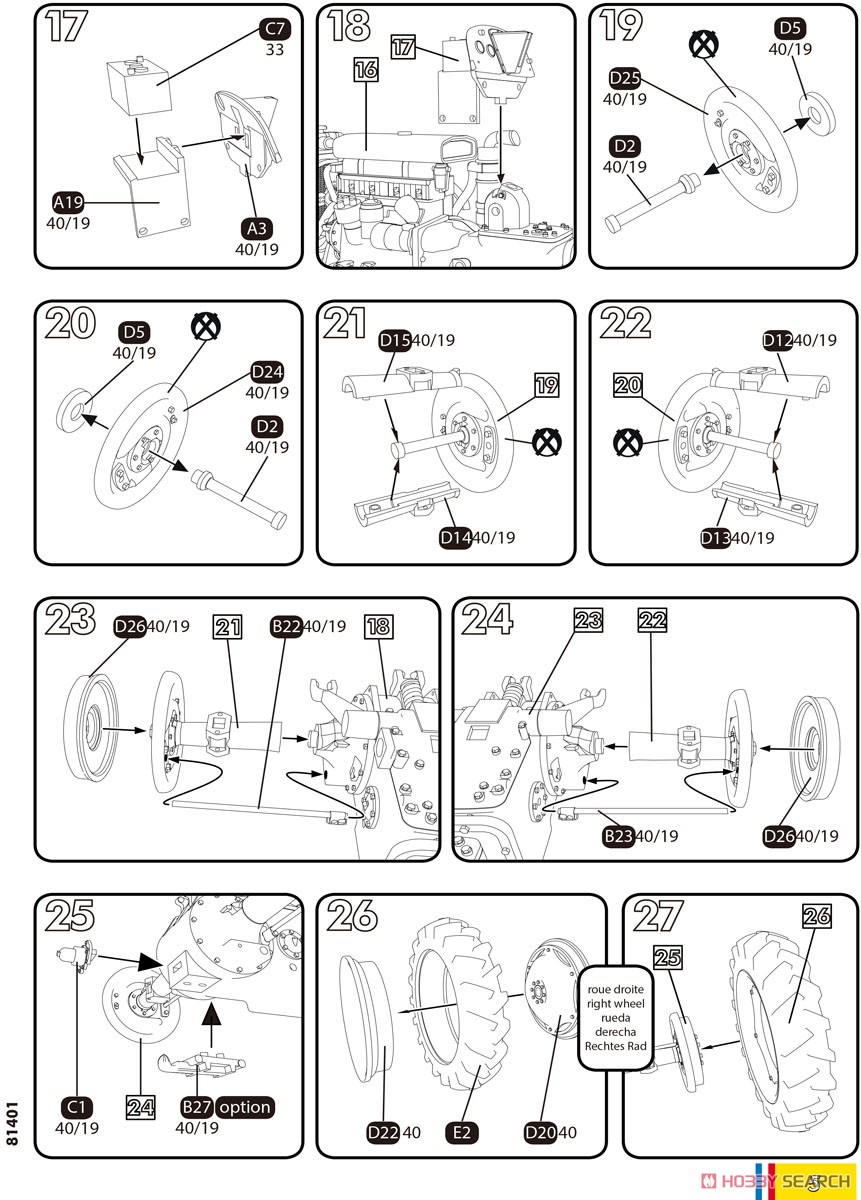 17
C7
33
A19
40/19
A3
40/19

18
17
16

19
D5
40/19
D25
40/19
D2
40/19

20
D5
40/19
D24
40/19
D2
40/19

21
D15 40/19
19
D14 40/19

22
D12 40/19
20
D13 40/19

23
D26 40/19
21
B22 40/19
18

24
23
22
B23 40/19
D26 40/19

25
C1
40/19
24
B27 option
40/19

26
roue droite
right wheel
rueda
derecha
Rechtes Rad
D22 40
E2
D20 40

27
26
25

81401

HOBBY SEARCH
5