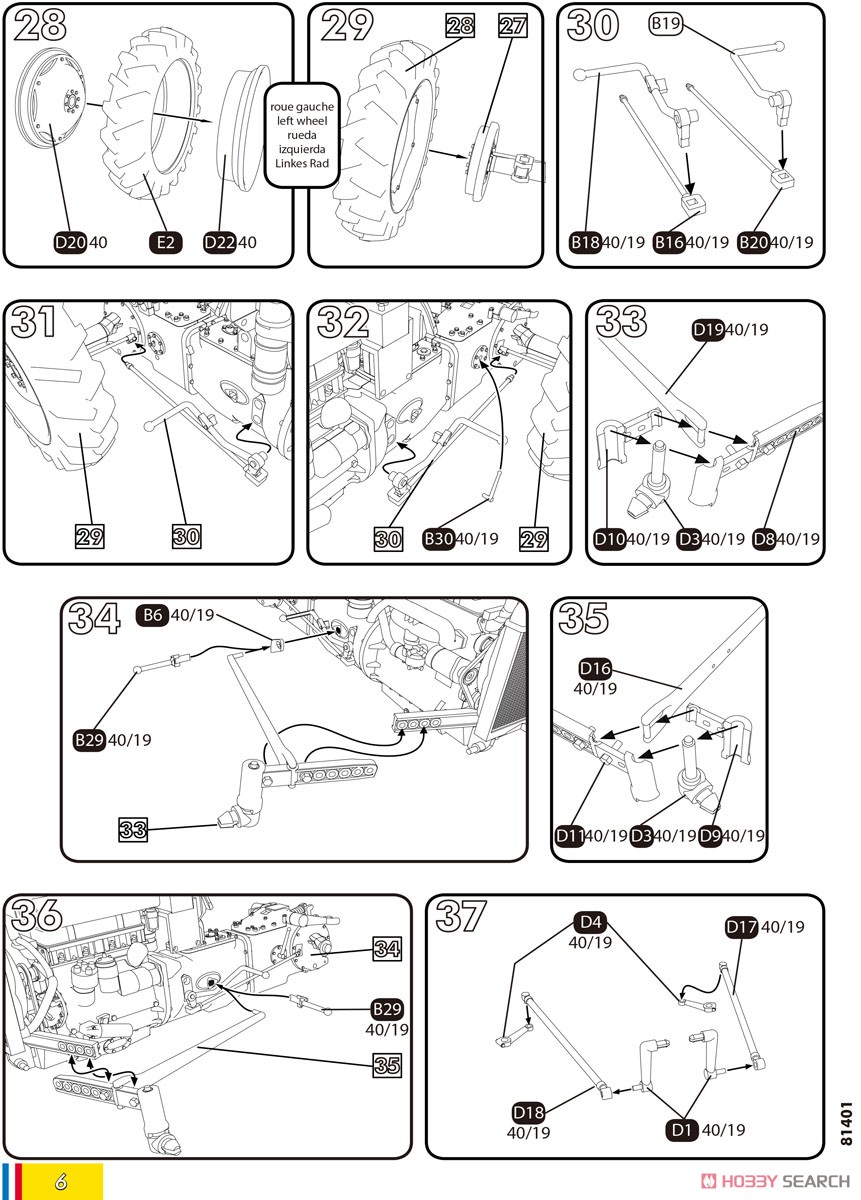 28

roue gauche
left wheel
rueda
izquierda
Linkes Rad

D20 40
E2
D22 40

29

28
27

30

B19

B18 40/19
B16 40/19
B20 40/19

31

29
30

32

30
B30 40/19
29

33

D19 40/19

D10 40/19
D3 40/19
D8 40/19

34

B6 40/19

B29 40/19

33

35

D16
40/19

D11 40/19
D3 40/19
D9 40/19

36

34

B29
40/19

35

37

D4
40/19

D17 40/19

D18
40/19

D1 40/19

81401

6

HOBBY SEARCH