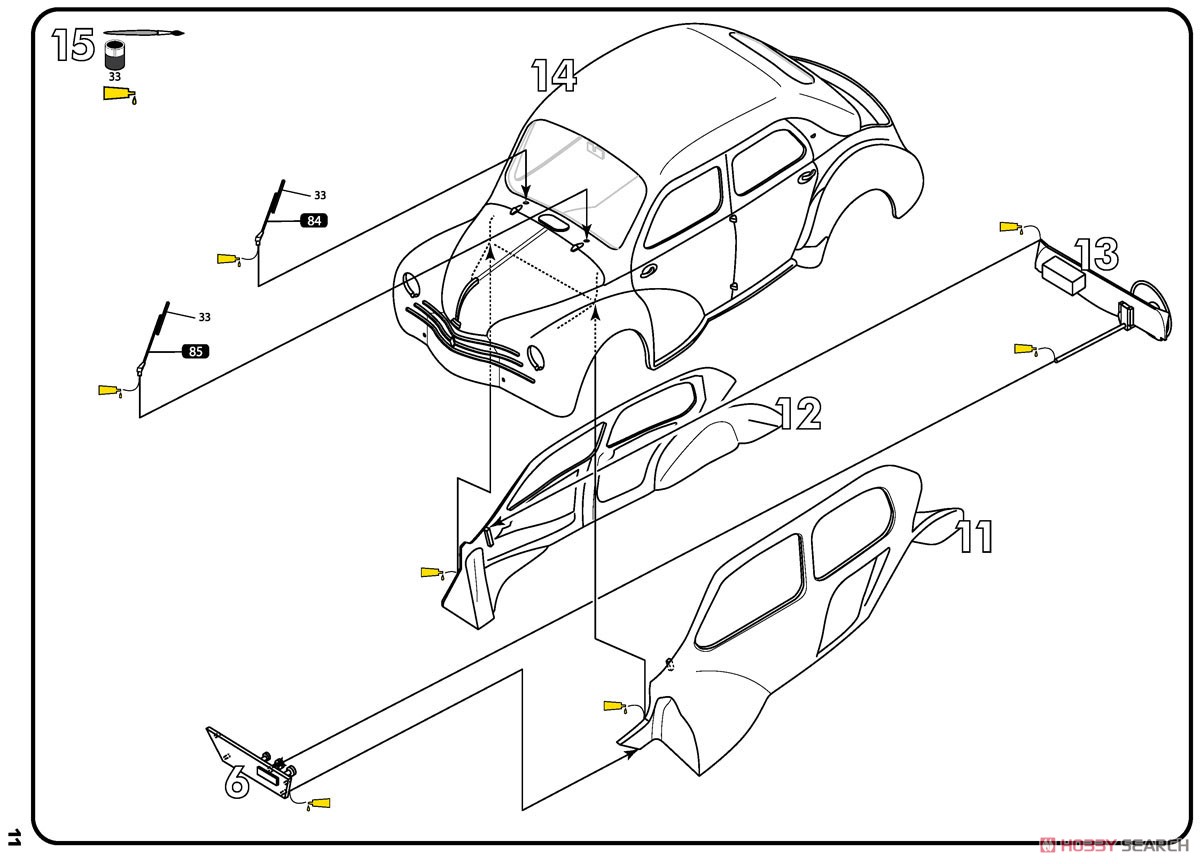 15
33
14
33
84
33
85
13
12
11
6
11
HOBBY SEARCH