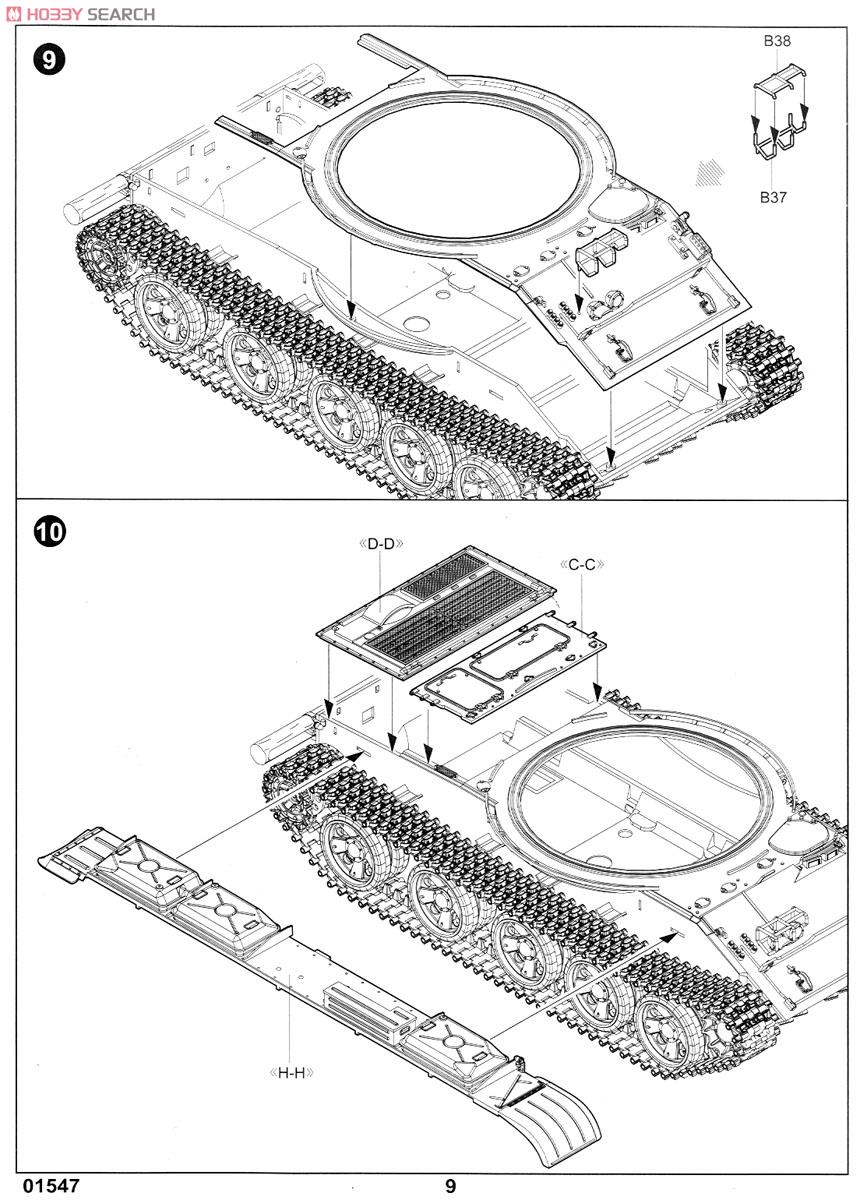 HOBBY SEARCH

9

B38

B37

10

《D-D》

《C-C》

《H-H》

01547

9