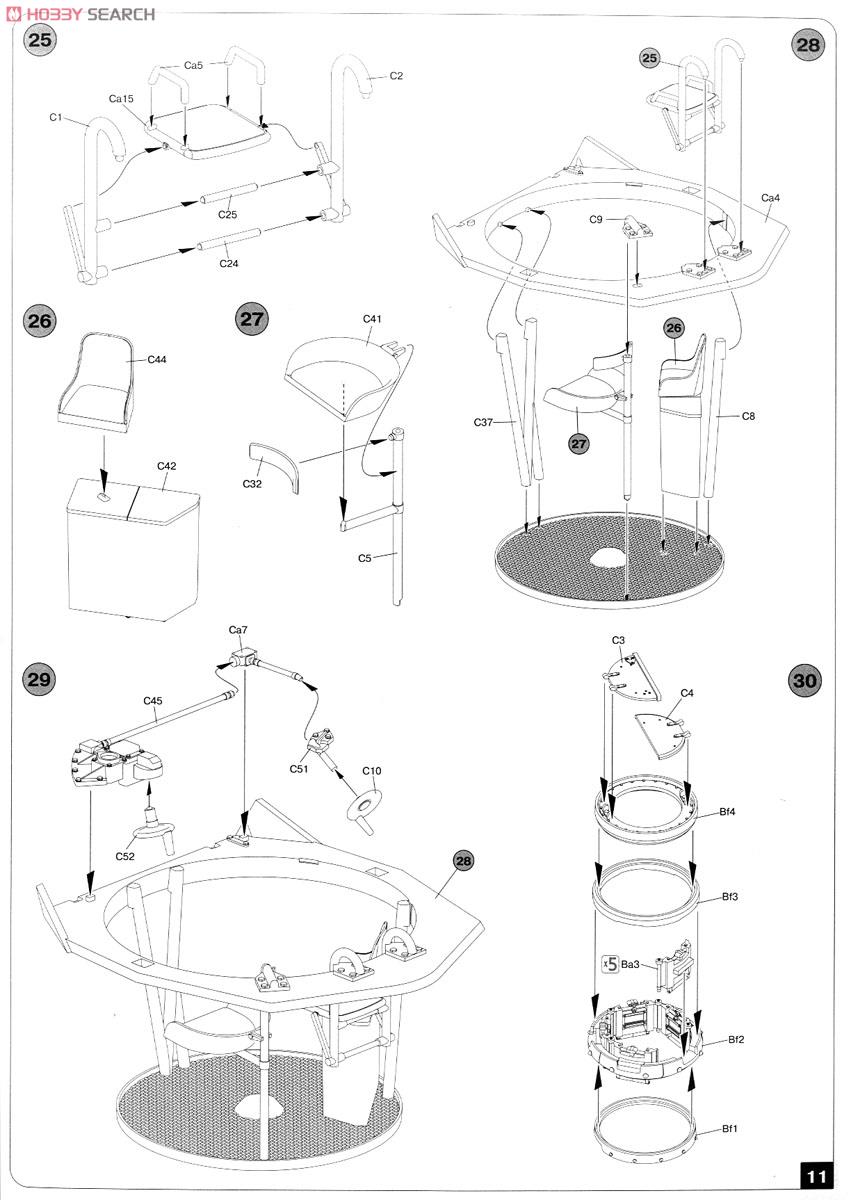 HOBBY SEARCH

25
Ca5
C2
Ca15
C1
C25
C24

28
25
Ca4
C9
26
C37
C8
27

26
C44
C42

27
C41
C32
C5

29
Ca7
C45
C51
C10
C52
28

30
C3
C4
Bf4
Bf3
x5 Ba3
Bf2
Bf1

11