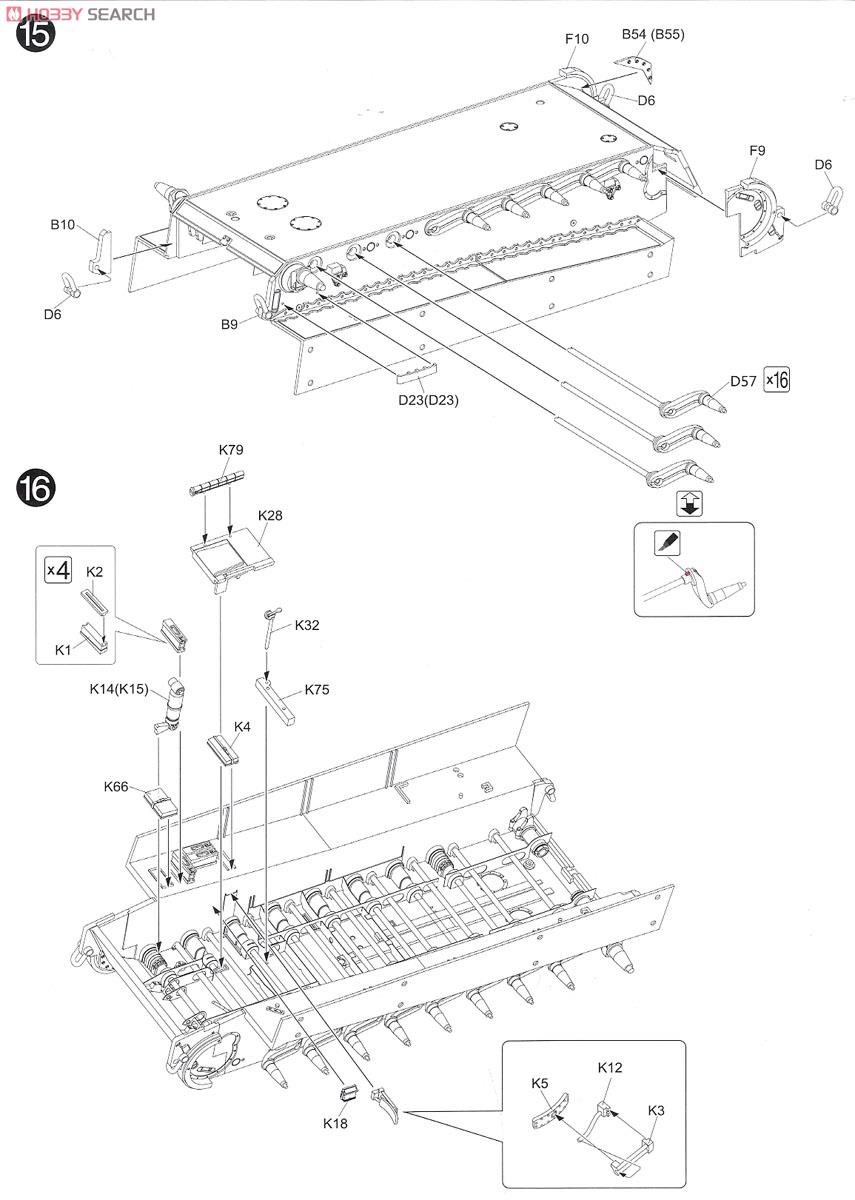 HOBBY SEARCH

15

F10
B54 (B55)
D6
F9
D6
B10
D6
B9
D23(D23)
D57 ×16

16

K79
K28
×4
K2
K1
K32
K14(K15)
K75
K4
K66
K18
K5
K12
K3