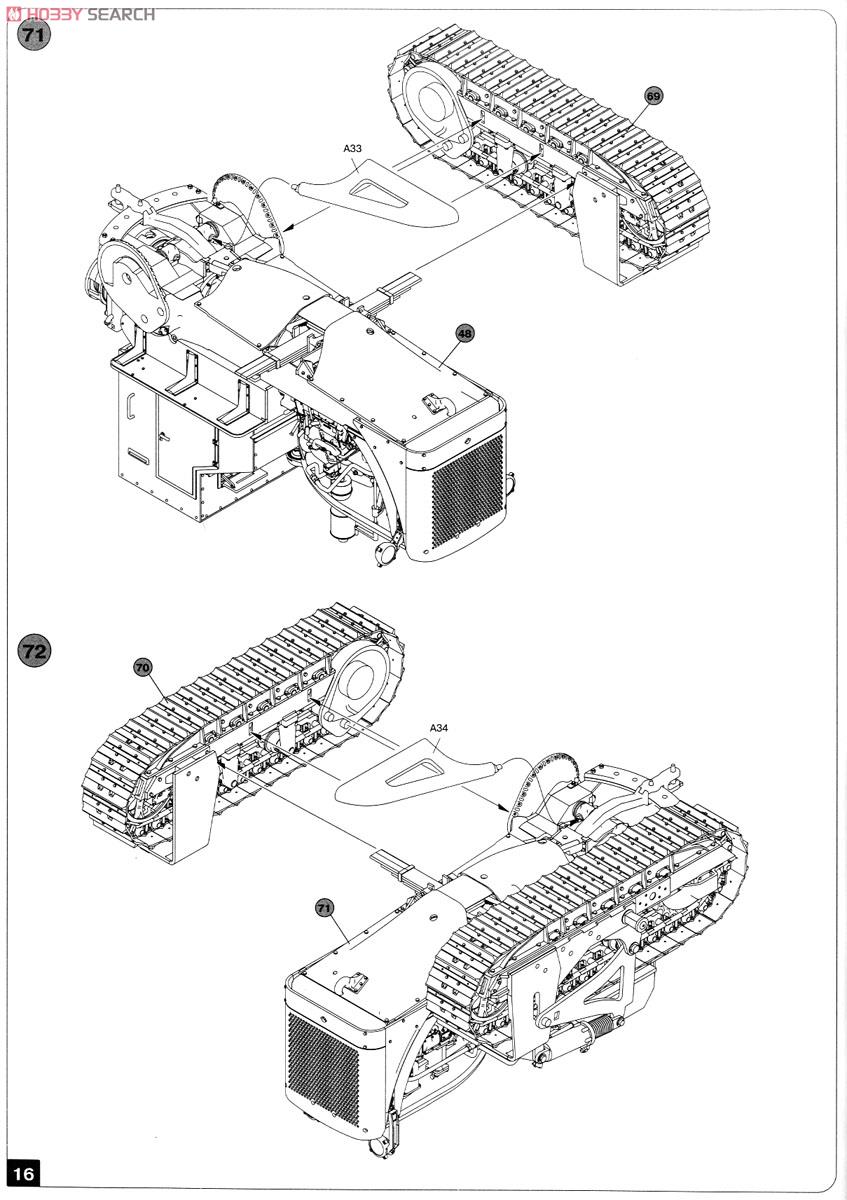 HOBBY SEARCH

71

A33

69

48

72

70

A34

71

16