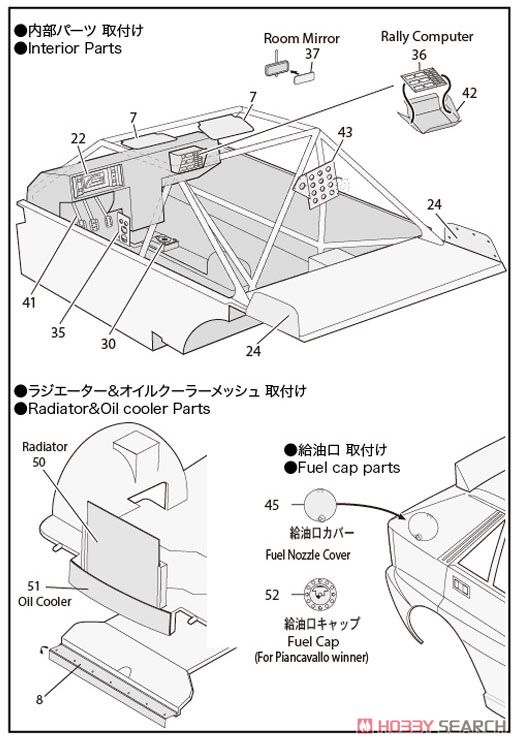 ●内部パーツ 取付け
●Interior Parts

Room Mirror
37

Rally Computer
36
42

7
7
22
43
24
41
35
30
24

●ラジエーター&オイルクーラーメッシュ 取付け
●Radiator&Oil cooler Parts

Radiator
50

51
Oil Cooler

8

●給油口 取付け
●Fuel cap parts

45
給油口カバー
Fuel Nozzle Cover

52
給油口キャップ
Fuel Cap
(For Piancavallo winner)

HOBBY SEARCH