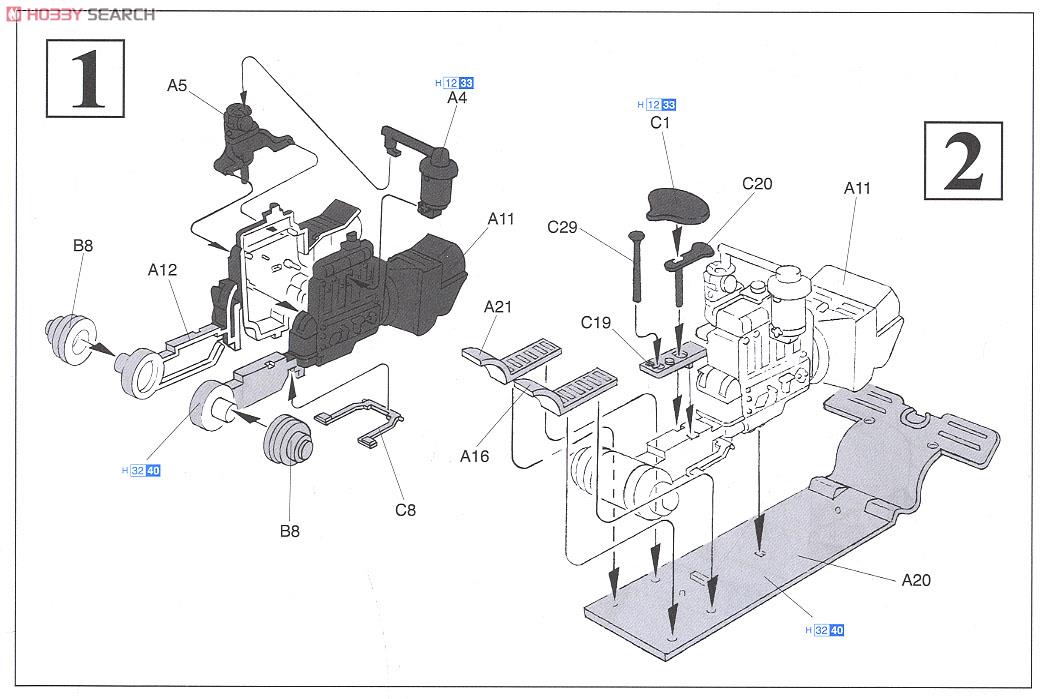 HOBBY SEARCH

1

A5
H 12 33
A4
A11
B8
A12
H 32 40
B8
C8

2

H 12 33
C1
C20
A11
C29
A21
C19
A16
A20
H 32 40