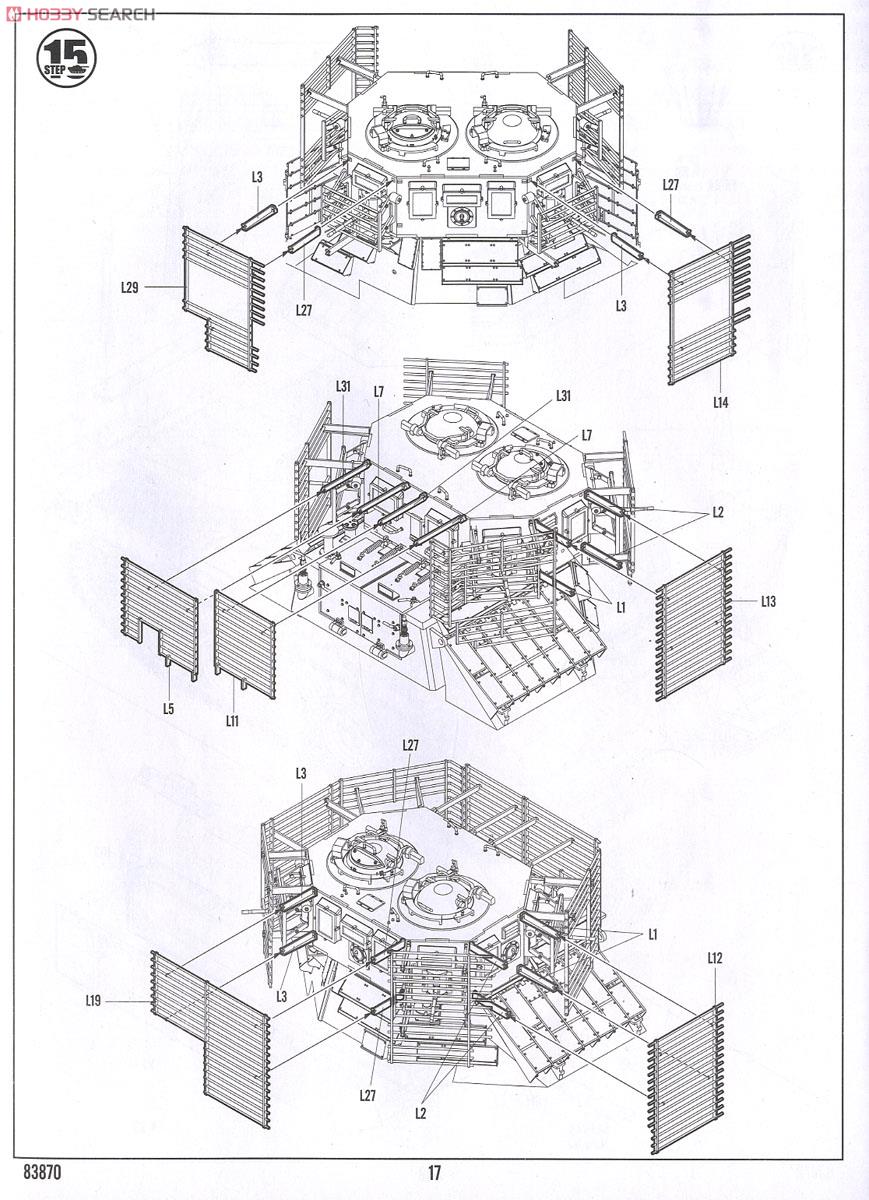 HOBBY SEARCH

15 STEP

L3
L27
L29
L27
L3
L14

L31
L7
L31
L7
L2
L1
L13
L5
L11

L27
L3
L1
L12
L19
L3
L27
L2

83870
17