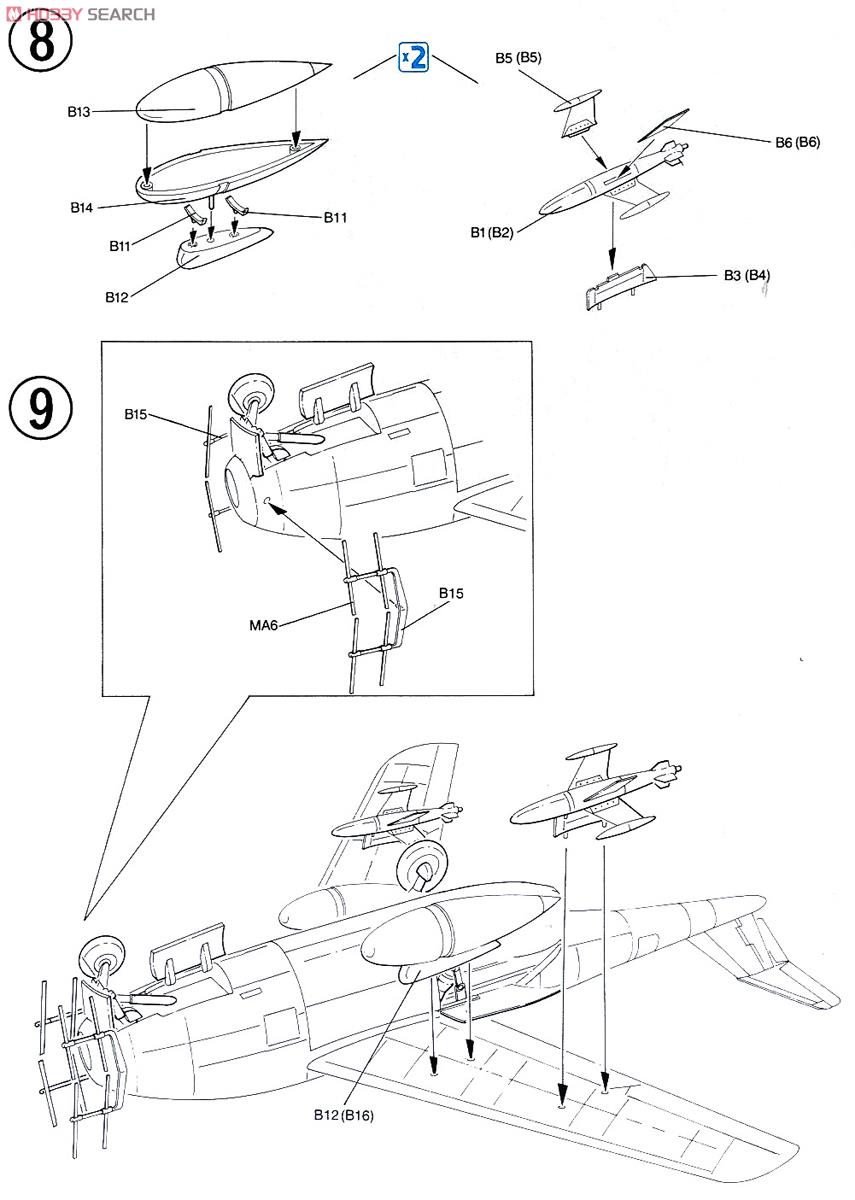 HOBBY SEARCH

8

x2

B13

B14

B11

B11

B12

B5 (B5)

B6 (B6)

B1 (B2)

B3 (B4)

9

B15

MA6

B15

B12 (B16)