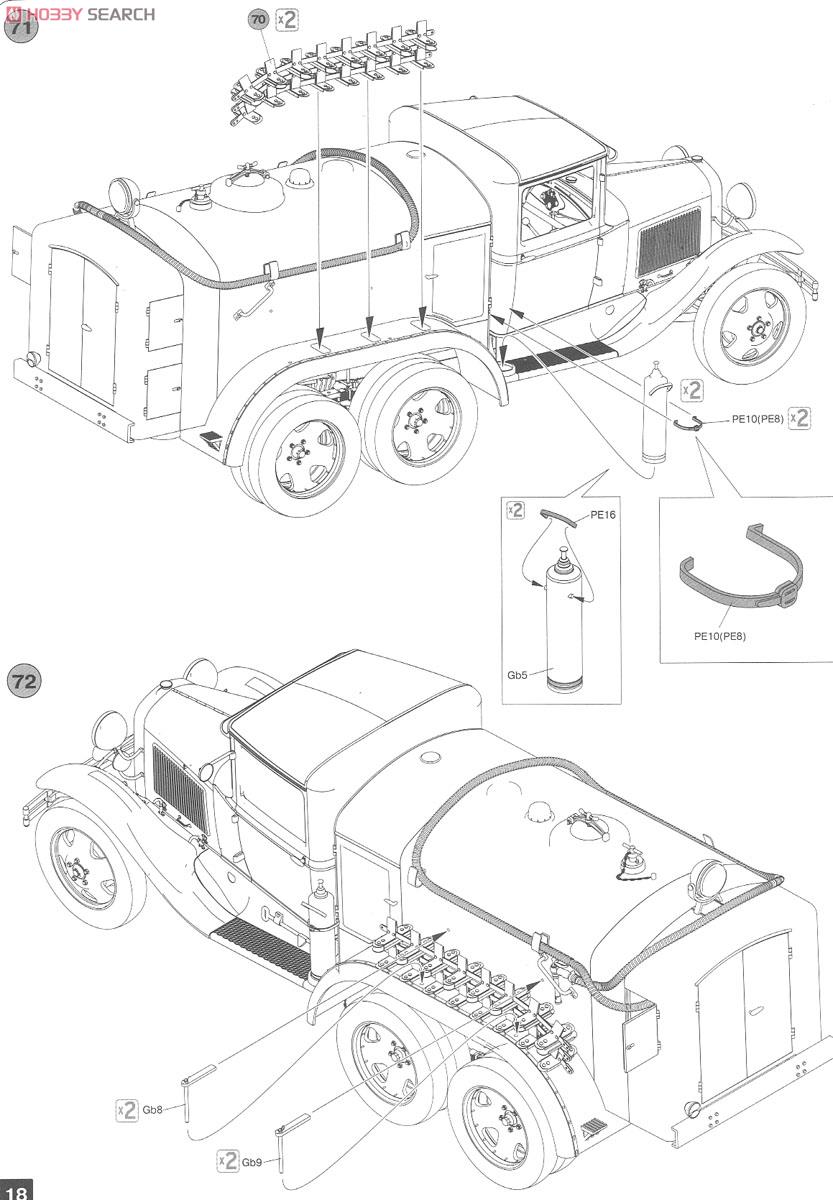 HOBBY SEARCH

71

70 x2

x2

PE10(PE8) x2

x2

PE16

Gb5

PE10(PE8)

72

x2 Gb8

x2 Gb9

18