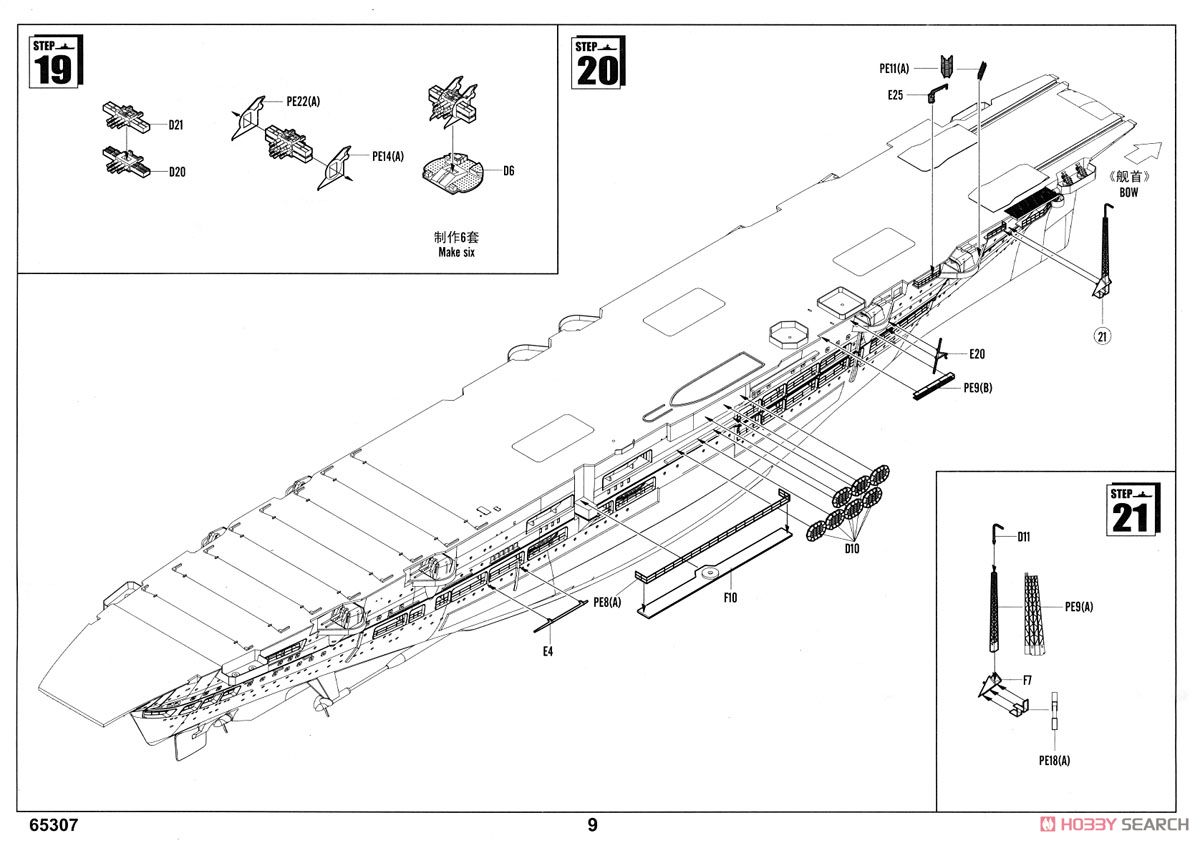 STEP
19

D21

D20

PE22(A)

PE14(A)

D6

制作6套
Make six

STEP
20

PE11(A)

E25

《舰首》
BOW

21

E20

PE9(B)

D10

F10

PE8(A)

E4

STEP
21

D11

PE9(A)

F7

PE18(A)

65307

9

HOBBY SEARCH