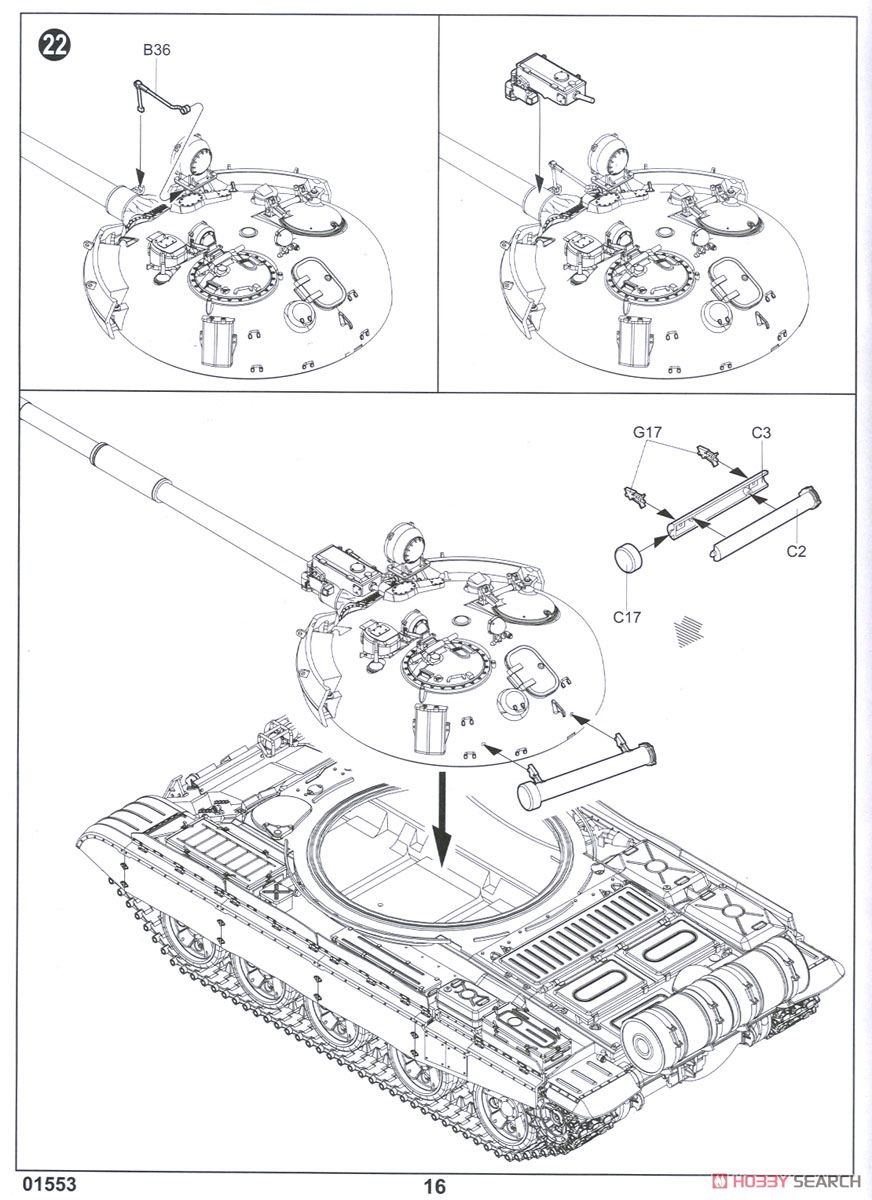 22

B36

G17

C3

C2

C17

01553

16

HOBBY SEARCH