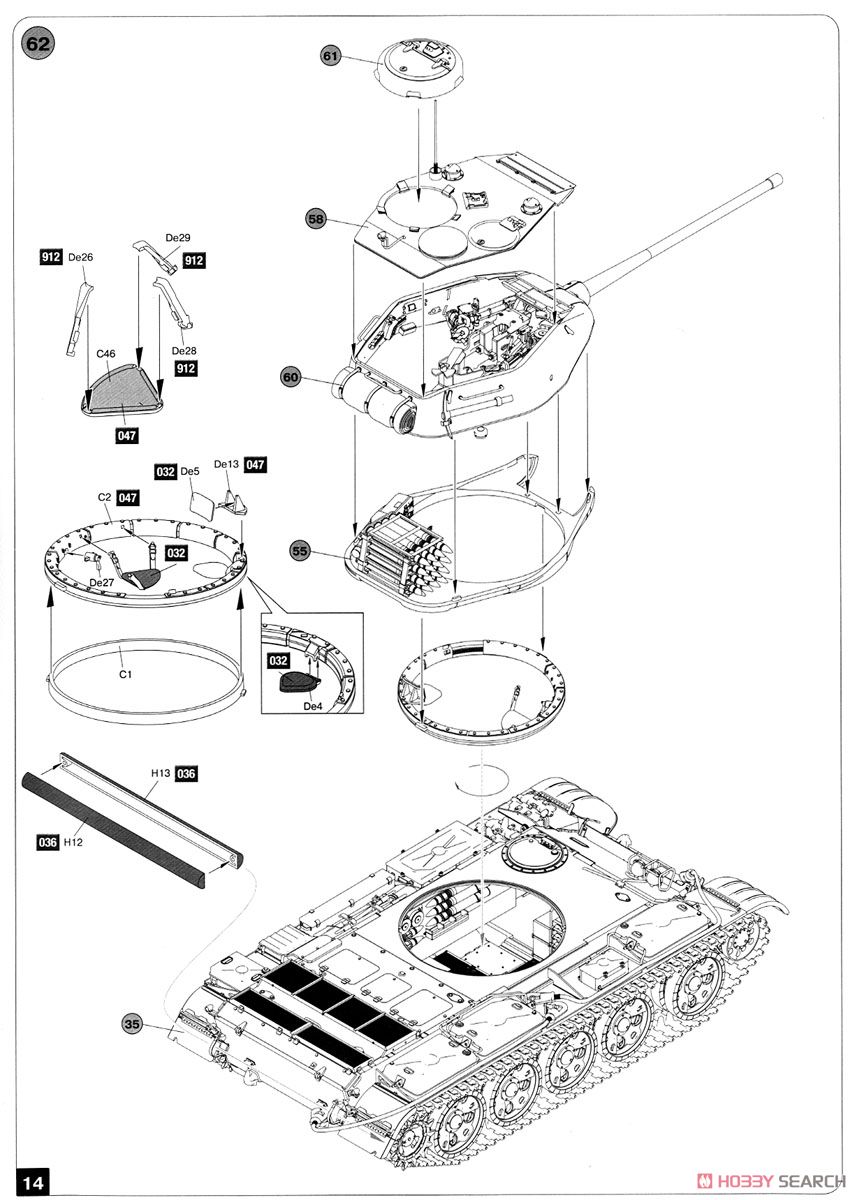 62

61

58

912 De26

De29

912

De28

912

C46

047

60

032 De5

De13 047

C2 047

032

De27

55

C1

032

De4

H13 036

036 H12

35

14

HOBBY SEARCH