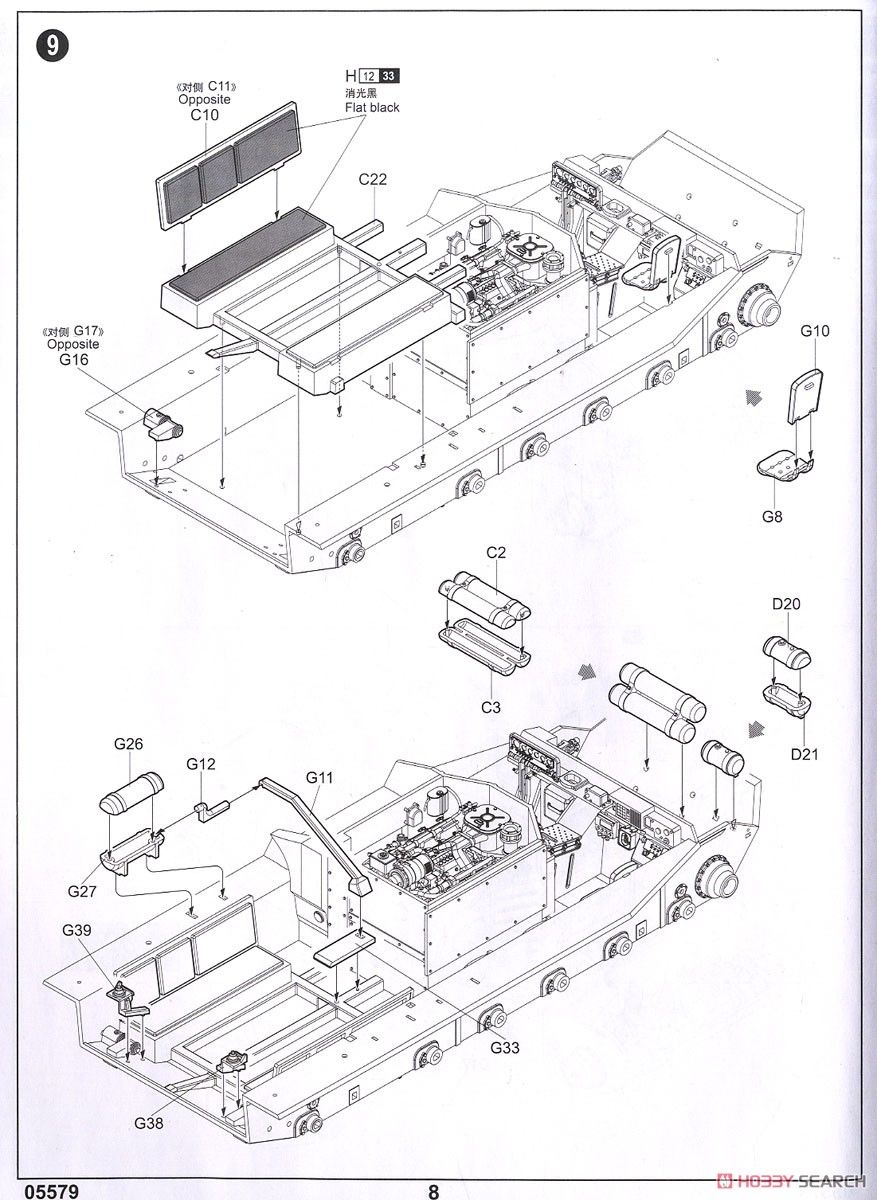 9

《对侧 C11》
Opposite
C10

H 12 33
消光黑
Flat black

C22

《对侧 G17》
Opposite
G16

G10

G8

C2

C3

D20

D21

G26

G12

G11

G27

G39

G33

G38

05579

8

HOBBY SEARCH