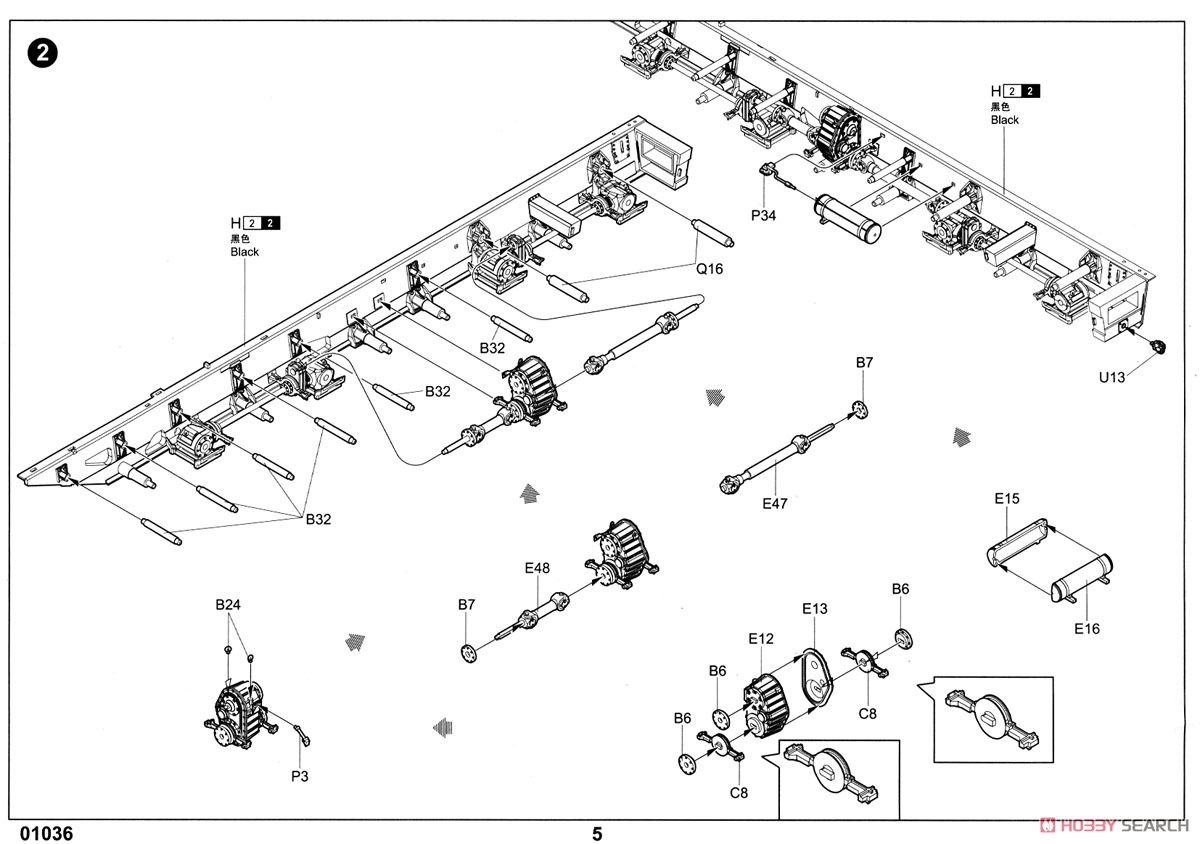 2

H 2 2
黑色
Black

H 2 2
黑色
Black

P34

Q16

B32

B32

B32

U13

B7

E47

E15

E16

E48

B7

B24

P3

E13

B6

E12

B6

C8

B6

C8

01036

5

HOBBY SEARCH