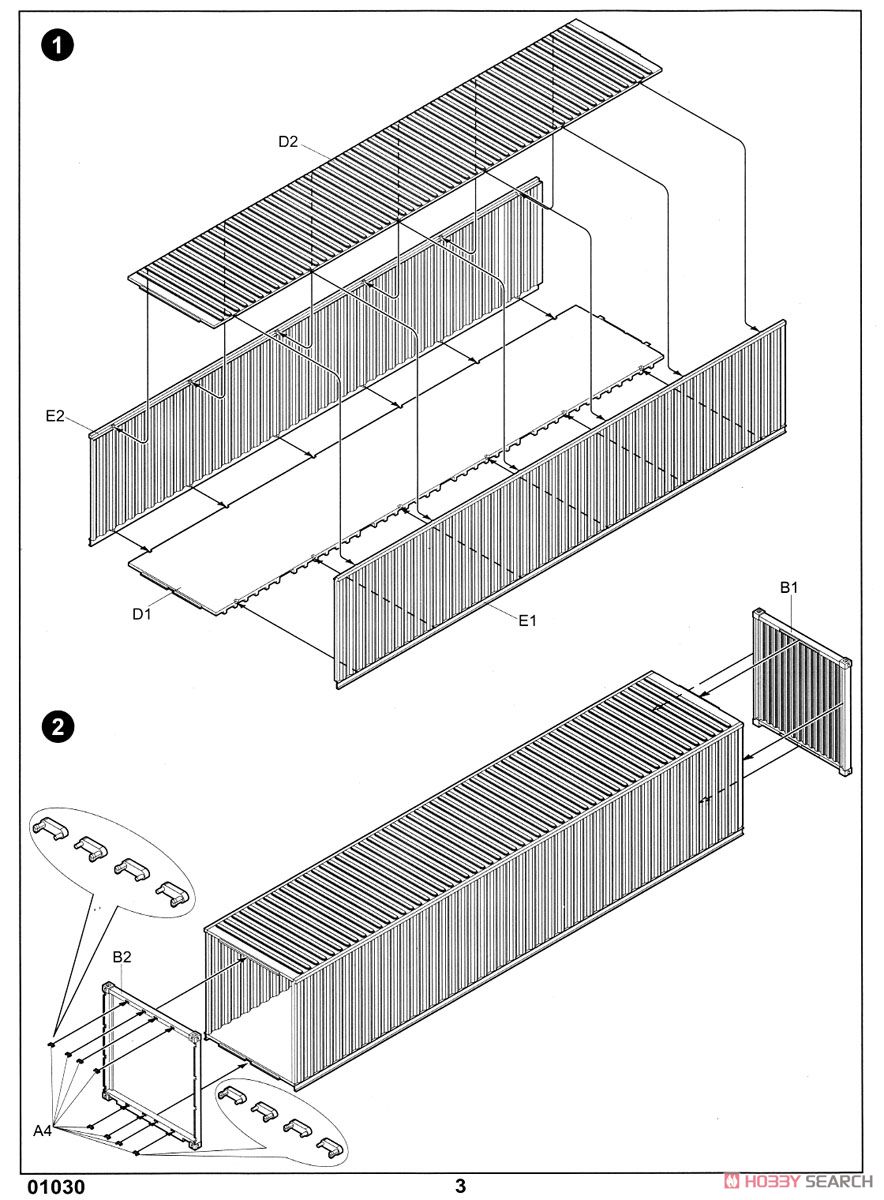 1

D2

E2

D1

E1

B1

2

B2

A4

01030

3

HOBBY SEARCH