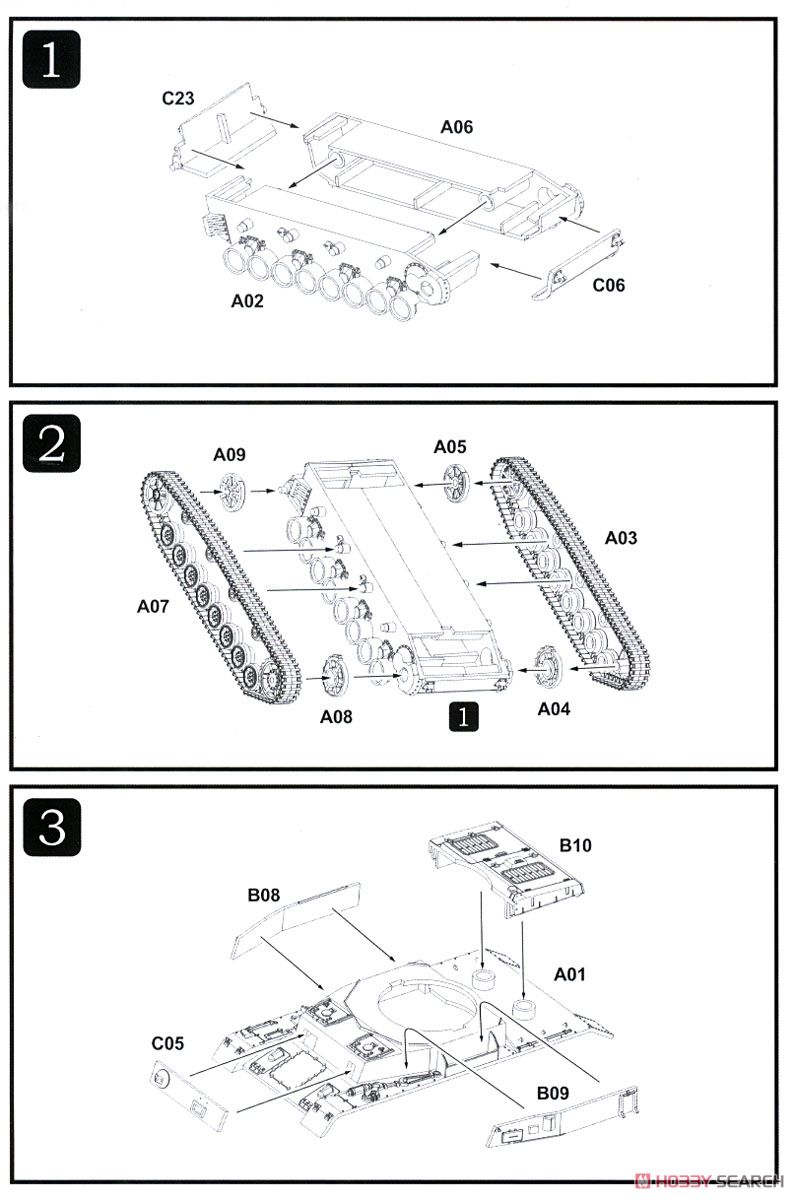 1

C23

A06

A02

C06

2

A09

A05

A03

A07

A08

1

A04

3

B10

B08

A01

C05

B09

HOBBY SEARCH