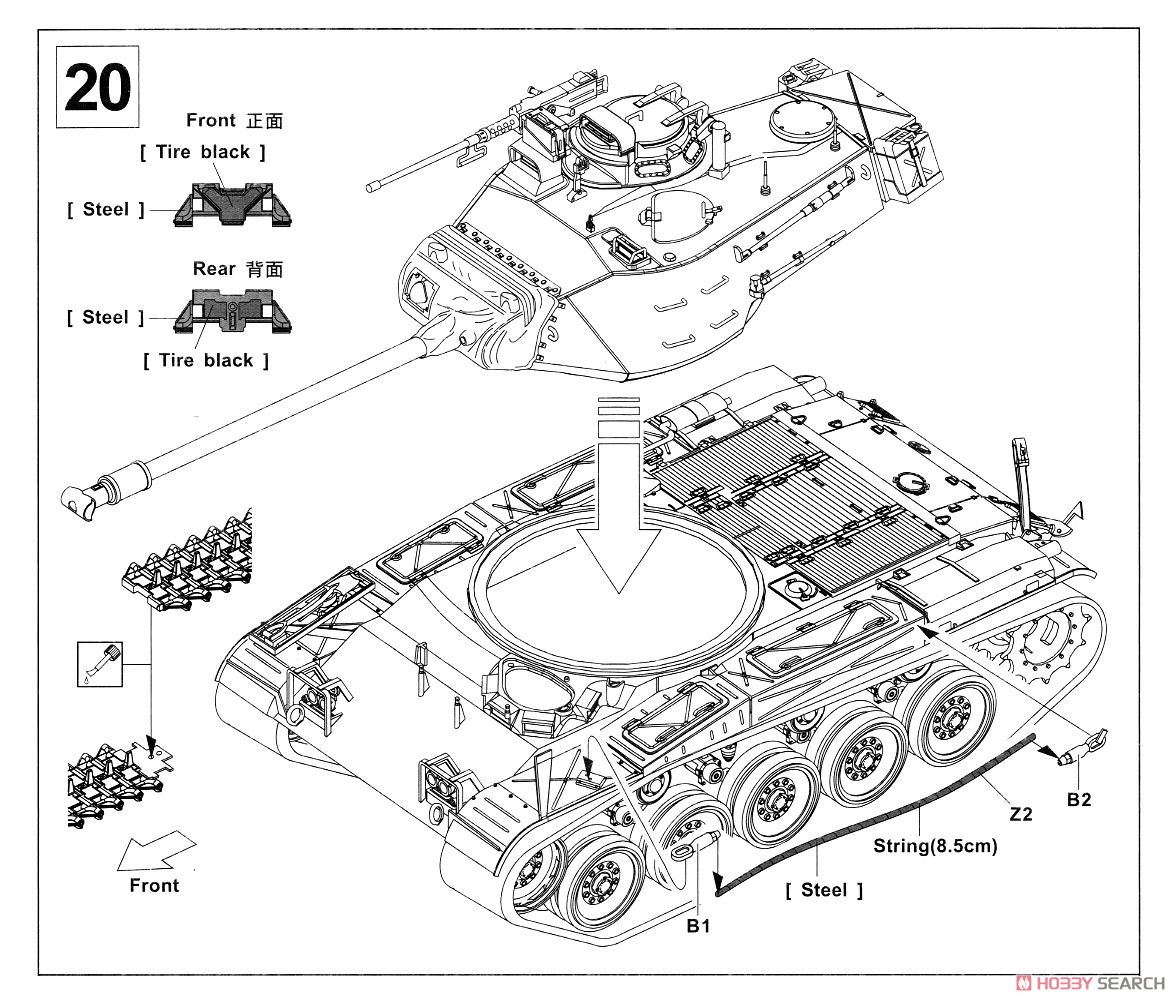 20

Front 正面
[ Tire black ]
[ Steel ]

Rear 背面
[ Steel ]
[ Tire black ]

Front

B1
[ Steel ]
String(8.5cm)
Z2
B2

HOBBY SEARCH