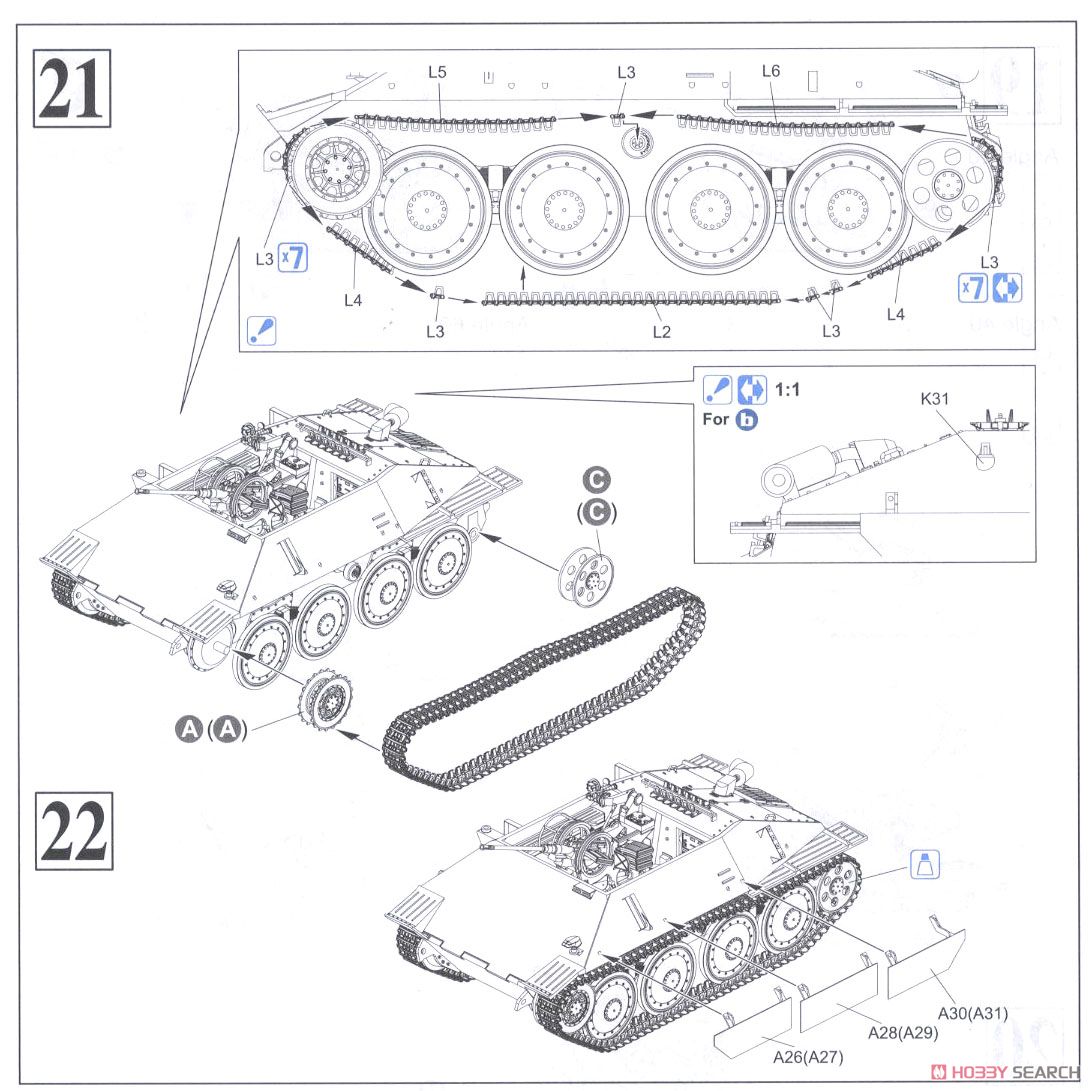 21

L5
L3
L6
L3
x7
L4
L3
L2
L3
L4
L3
x7

1:1
For b
K31

C
(C)

A (A)

22

A30(A31)
A28(A29)
A26(A27)

HOBBY SEARCH