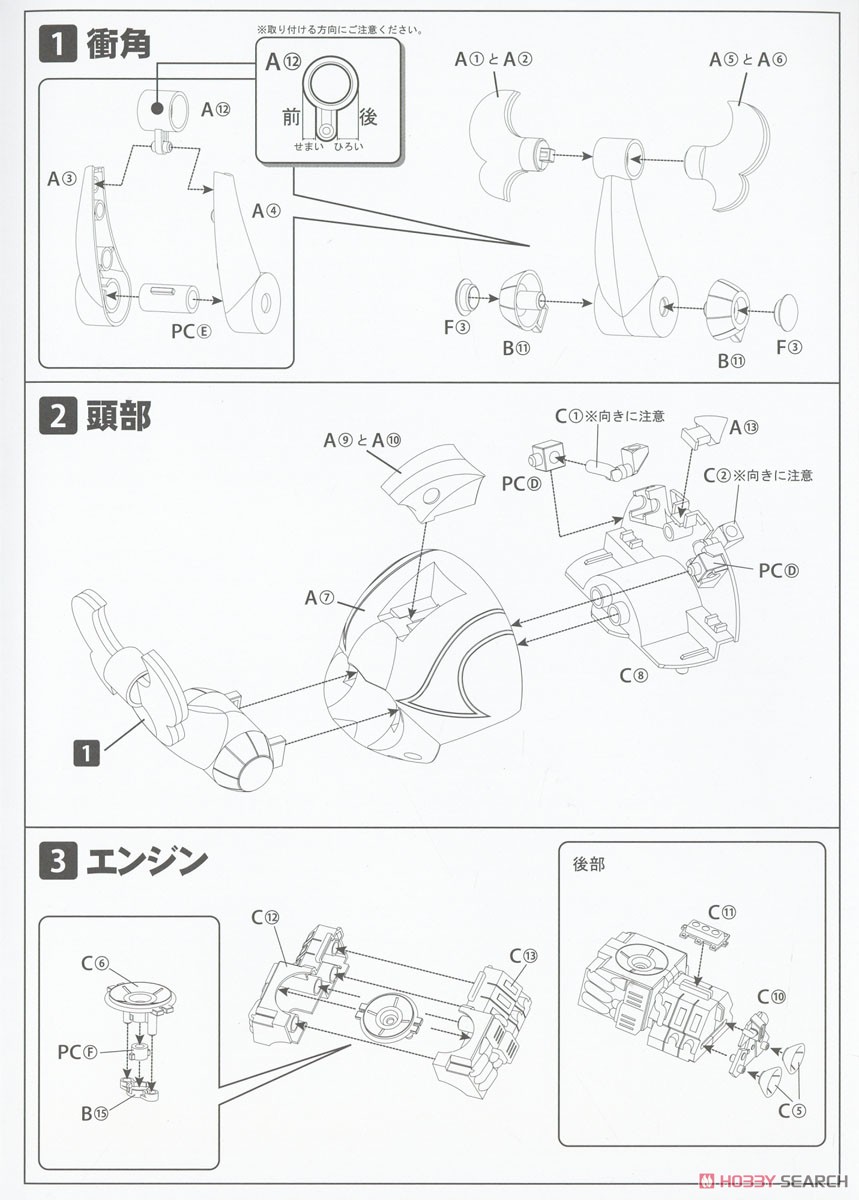 1 衝角

※取り付ける方向にご注意ください。

A⑫

前 後

せまい ひろい

A⑫

A③

A④

PCⒺ

A①とA②

A⑤とA⑥

F③

B⑪

B⑪

F③

2 頭部

A⑨とA⑩

C①※向きに注意

A⑬

PCⒹ

C②※向きに注意

PCⒹ

A⑦

C⑧

1

3 エンジン

C⑥

PCⒻ

B⑮

C⑫

C⑬

後部

C⑪

C⑩

C⑤

HOBBY SEARCH