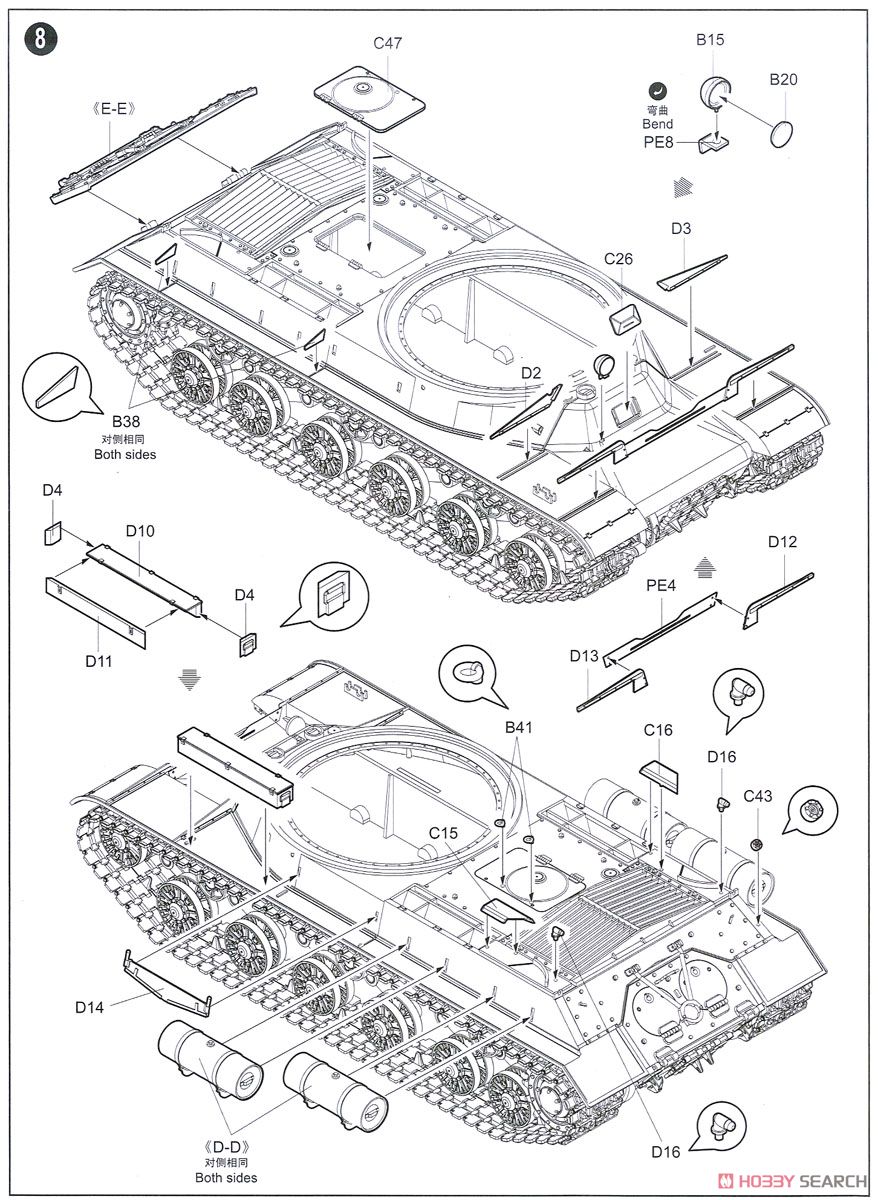 8

C47

B15

B20

弯曲
Bend

PE8

《E-E》

D3

C26

D2

B38
对侧相同
Both sides

D4

D10

D4

D11

D12

PE4

D13

B41

C16

D16

C43

C15

D14

《D-D》
对侧相同
Both sides

D16

HOBBY SEARCH