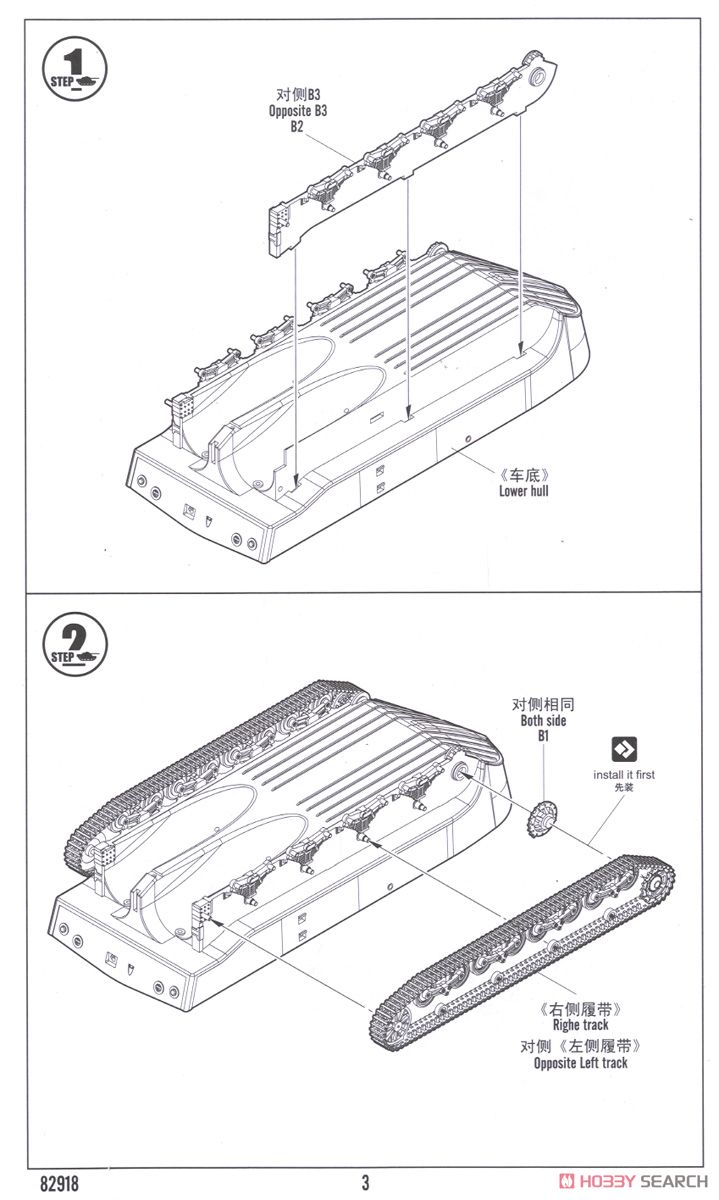 1
STEP

对侧B3
Opposite B3
B2

《车底》
Lower hull

2
STEP

对侧相同
Both side
B1

install it first
先装

《右侧履带》
Righe track
对侧《左侧履带》
Opposite Left track

82918
3
HOBBY SEARCH