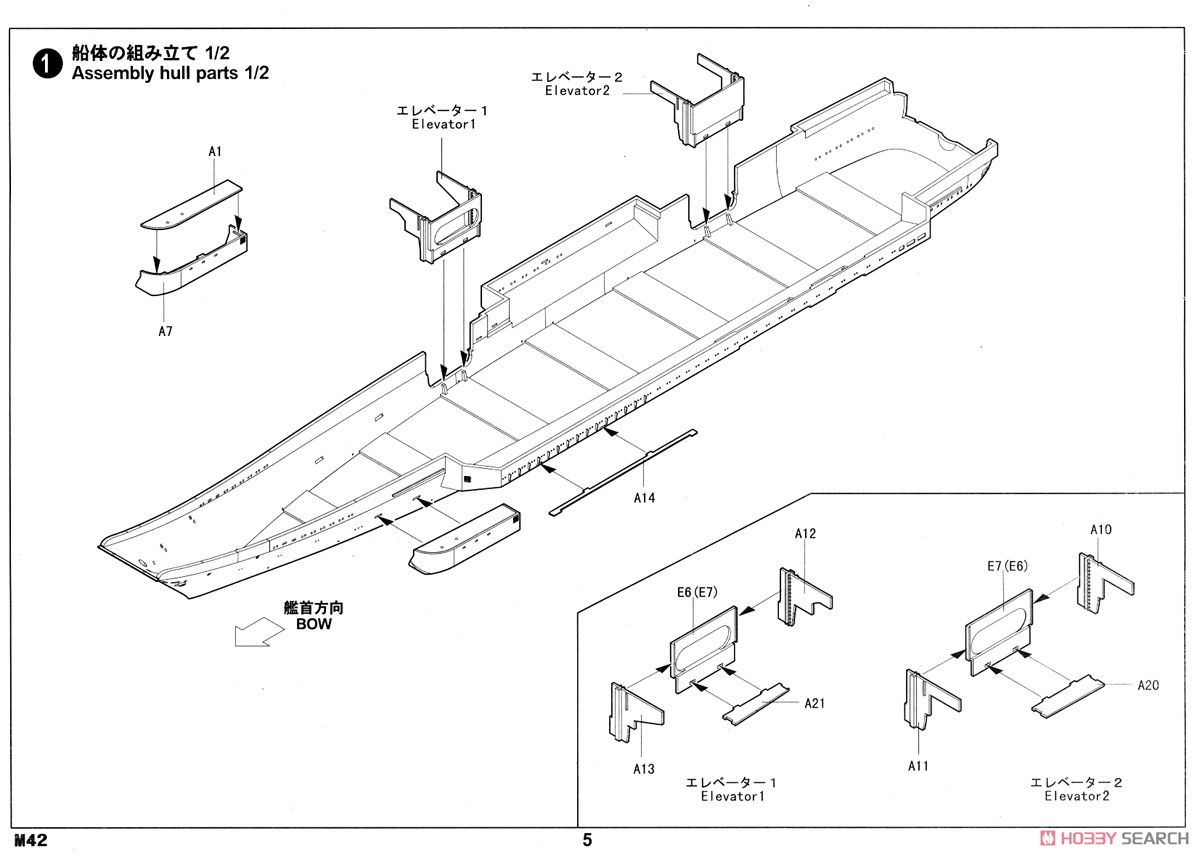 1 船体の組み立て 1/2
Assembly hull parts 1/2

エレベーター２
Elevator2

エレベーター１
Elevator1

A1

A7

A14

艦首方向
BOW

A12

E6(E7)

A21

A13

エレベーター１
Elevator1

A10

E7(E6)

A20

A11

エレベーター２
Elevator2

M42

5

HOBBY SEARCH