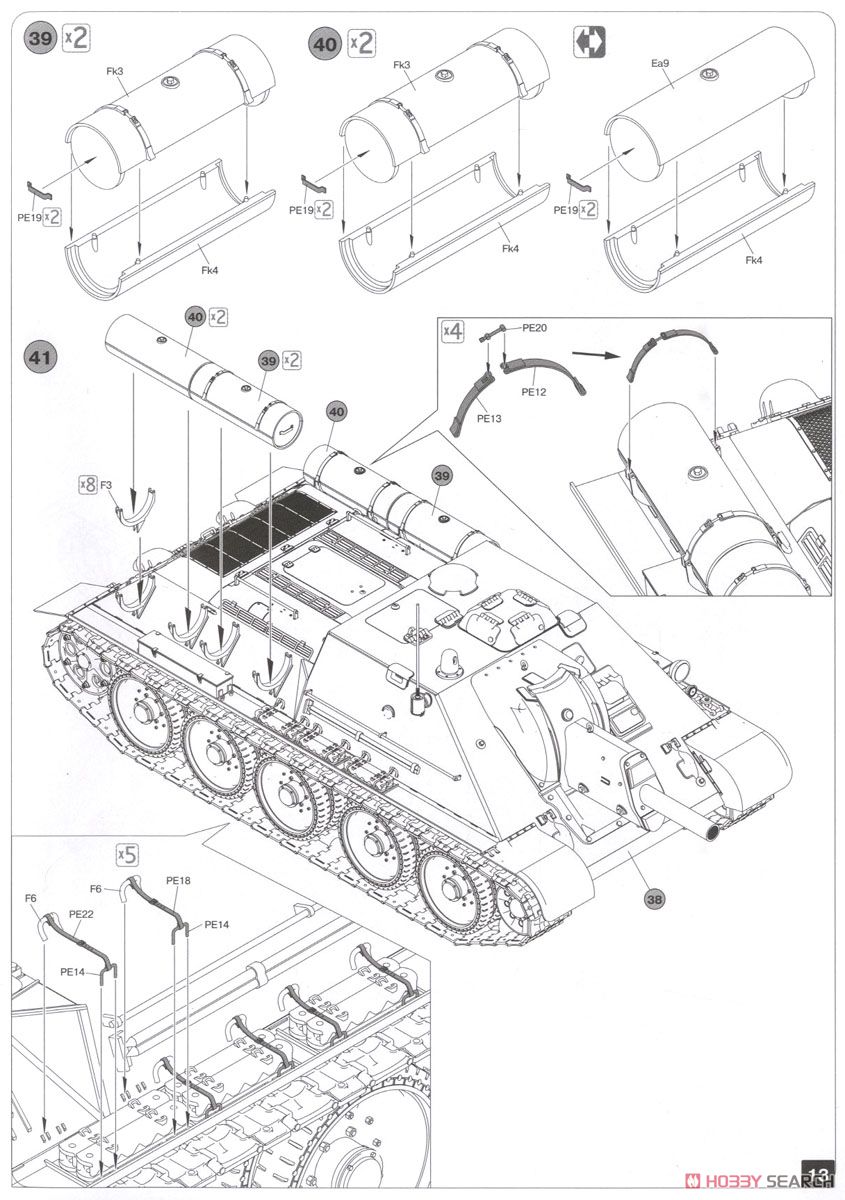 39 x2

Fk3

PE19 x2

Fk4

40 x2

Fk3

PE19 x2

Fk4

Ea9

PE19 x2

Fk4

41

40 x2

39 x2

40

39

x8 F3

x4

PE20

PE12

PE13

38

x5

F6

PE22

PE14

F6

PE18

PE14

HOBBY SEARCH

13