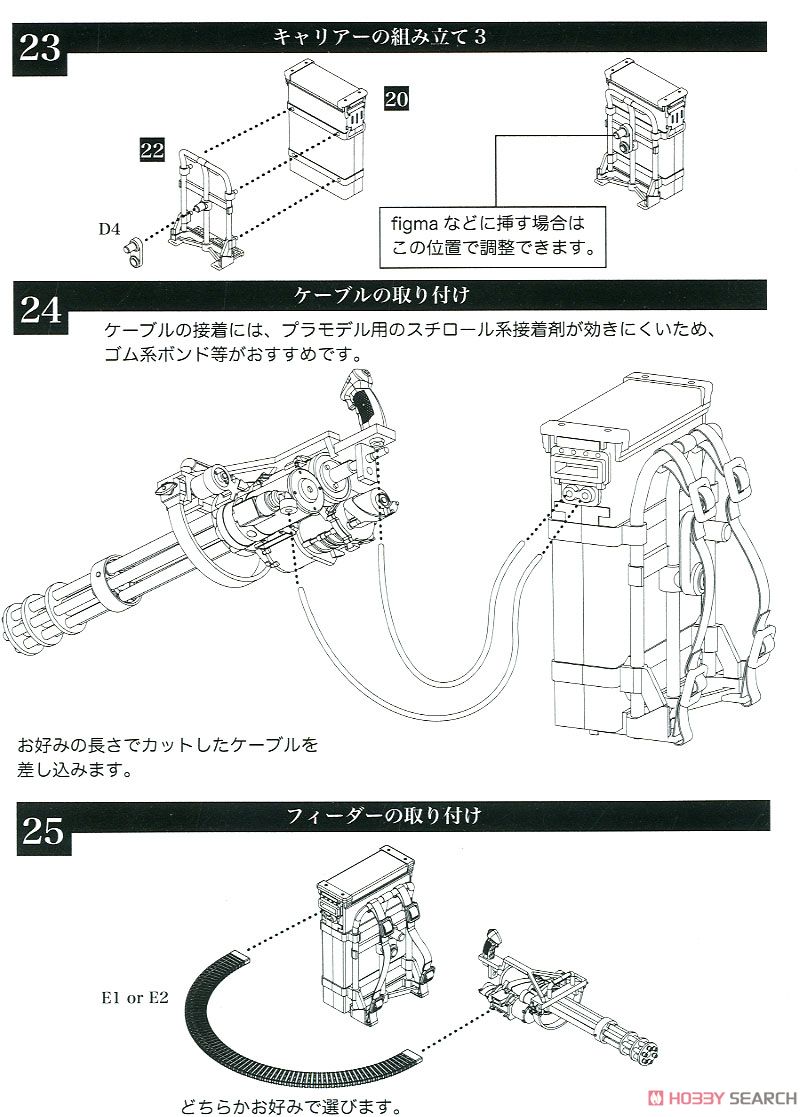 23

キャリアーの組み立て 3

20

22

D4

figma などに挿す場合は
この位置で調整できます。

24

ケーブルの取り付け

ケーブルの接着には、プラモデル用のスチロール系接着剤が効きにくいため、ゴム系ボンド等がおすすめです。

お好みの長さでカットしたケーブルを差し込みます。

25

フィーダーの取り付け

E1 or E2

どちらかお好みで選びます。

HOBBY SEARCH